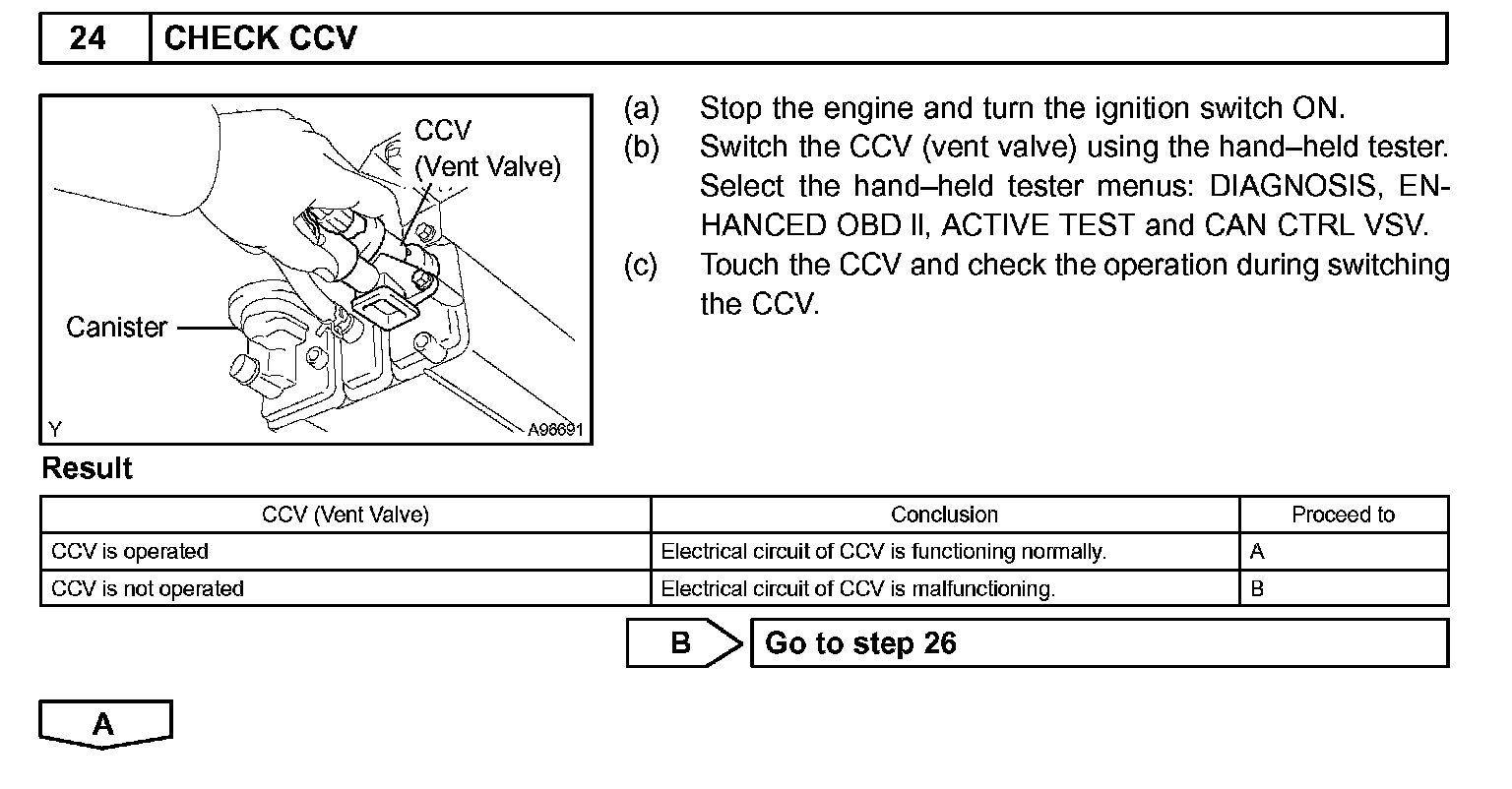 24 CHECK CCV

CCV (Vent Valve)

Canister

Y

A96691

(a) Stop the engine and turn the ignition switch ON.
(b) Switch the CCV (vent valve) using the hand–held tester. Select the hand–held tester menus: DIAGNOSIS, ENHANCED OBD II, ACTIVE TEST and CAN CTRL VSV.
(c) Touch the CCV and check the operation during switching the CCV.

Result

| CCV (Vent Valve) | Conclusion | Proceed to |
|---|---|---|
| CCV is operated | Electrical circuit of CCV is functioning normally. | A |
| CCV is not operated | Electrical circuit of CCV is malfunctioning. | B |

B Go to step 26

A