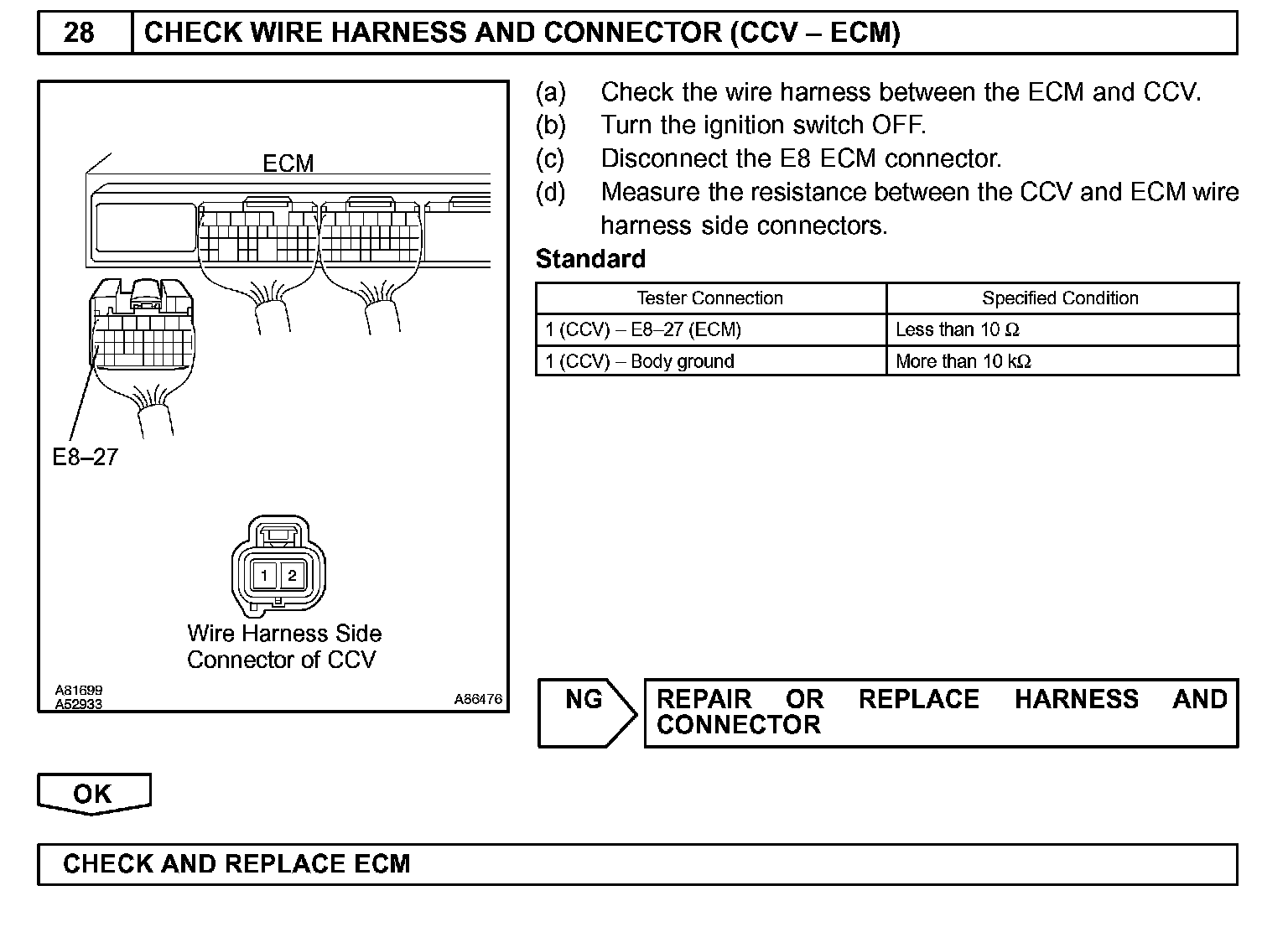 28 CHECK WIRE HARNESS AND CONNECTOR (CCV – ECM)

ECM

E8–27

1 2

Wire Harness Side Connector of CCV

A81699
A52933
A86476

(a) Check the wire harness between the ECM and CCV.
(b) Turn the ignition switch OFF.
(c) Disconnect the E8 ECM connector.
(d) Measure the resistance between the CCV and ECM wire harness side connectors.

Standard

| Tester Connection | Specified Condition |
|---|---|
| 1 (CCV) – E8–27 (ECM) | Less than 10 Ω |
| 1 (CCV) – Body ground | More than 10 kΩ |

NG

REPAIR OR REPLACE HARNESS AND CONNECTOR

OK

CHECK AND REPLACE ECM