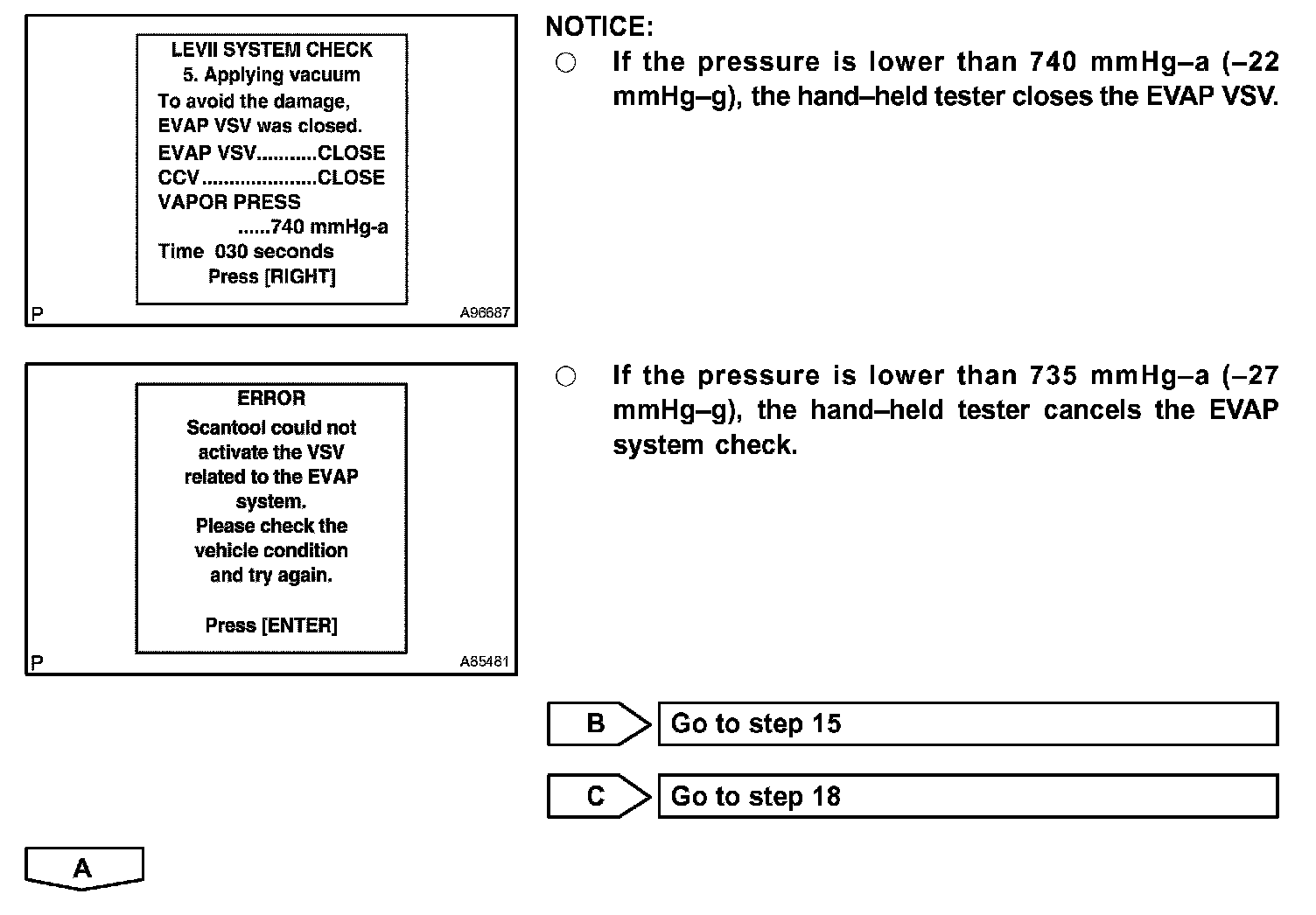 LEVII SYSTEM CHECK
5. Applying vacuum
To avoid the damage, EVAP VSV was closed.
EVAP VSV...........CLOSE
CCV.....................CLOSE
VAPOR PRESS
......740 mmHg-a
Time 030 seconds
Press [RIGHT]

P A96687

NOTICE:
○ If the pressure is lower than 740 mmHg–a (–22 mmHg–g), the hand–held tester closes the EVAP VSV.

ERROR
Scantool could not activate the VSV related to the EVAP system.
Please check the vehicle condition and try again.

Press [ENTER]

P A85481

○ If the pressure is lower than 735 mmHg–a (–27 mmHg–g), the hand–held tester cancels the EVAP system check.

B Go to step 15

C Go to step 18

A