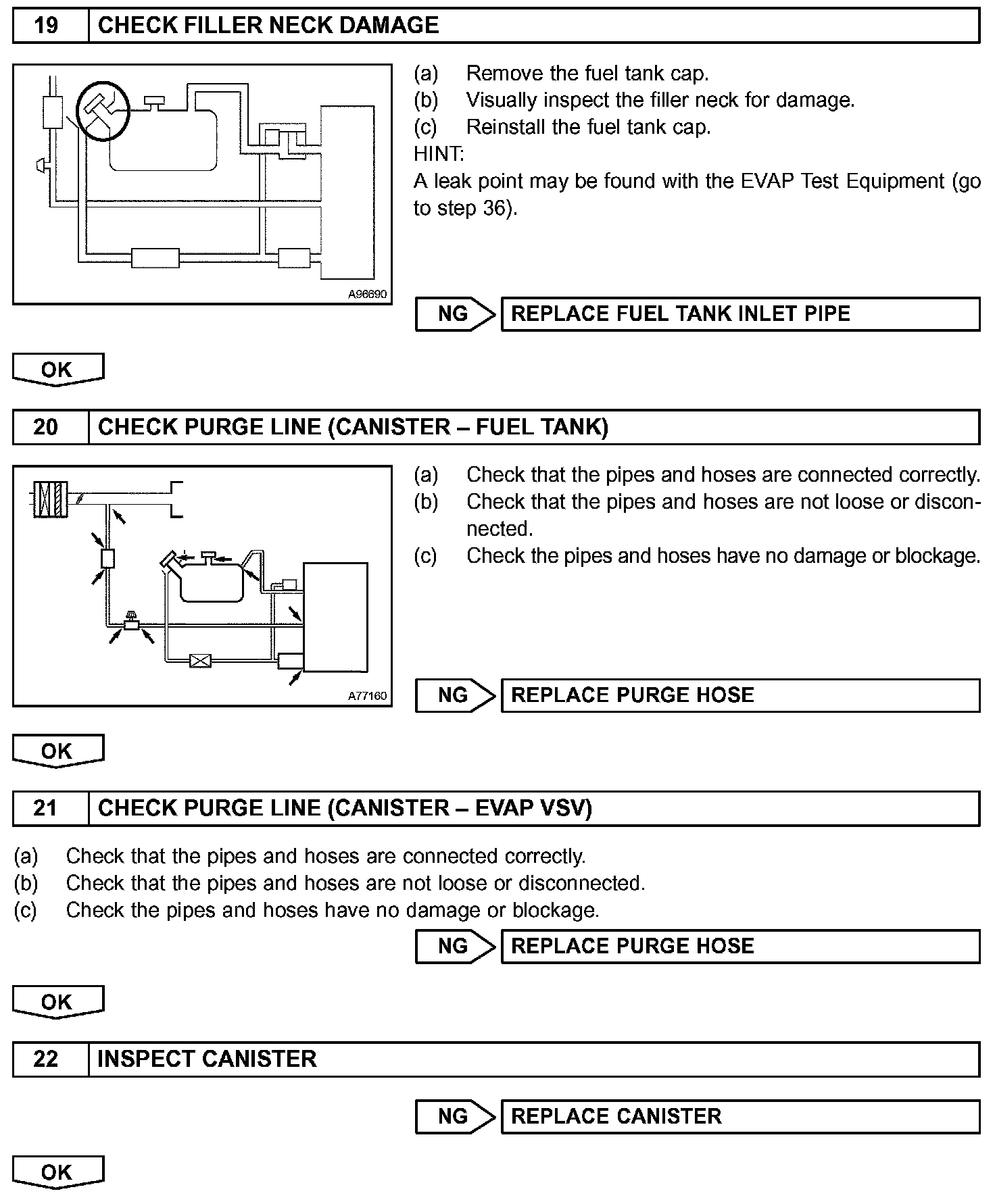 19 CHECK FILLER NECK DAMAGE

A96690

(a) Remove the fuel tank cap.
(b) Visually inspect the filler neck for damage.
(c) Reinstall the fuel tank cap.
HINT:
A leak point may be found with the EVAP Test Equipment (go to step 36).

NG REPLACE FUEL TANK INLET PIPE

OK

20 CHECK PURGE LINE (CANISTER – FUEL TANK)

A77160

(a) Check that the pipes and hoses are connected correctly.
(b) Check that the pipes and hoses are not loose or disconnected.
(c) Check the pipes and hoses have no damage or blockage.

NG REPLACE PURGE HOSE

OK

21 CHECK PURGE LINE (CANISTER – EVAP VSV)

(a) Check that the pipes and hoses are connected correctly.
(b) Check that the pipes and hoses are not loose or disconnected.
(c) Check the pipes and hoses have no damage or blockage.

NG REPLACE PURGE HOSE

OK

22 INSPECT CANISTER

NG REPLACE CANISTER

OK