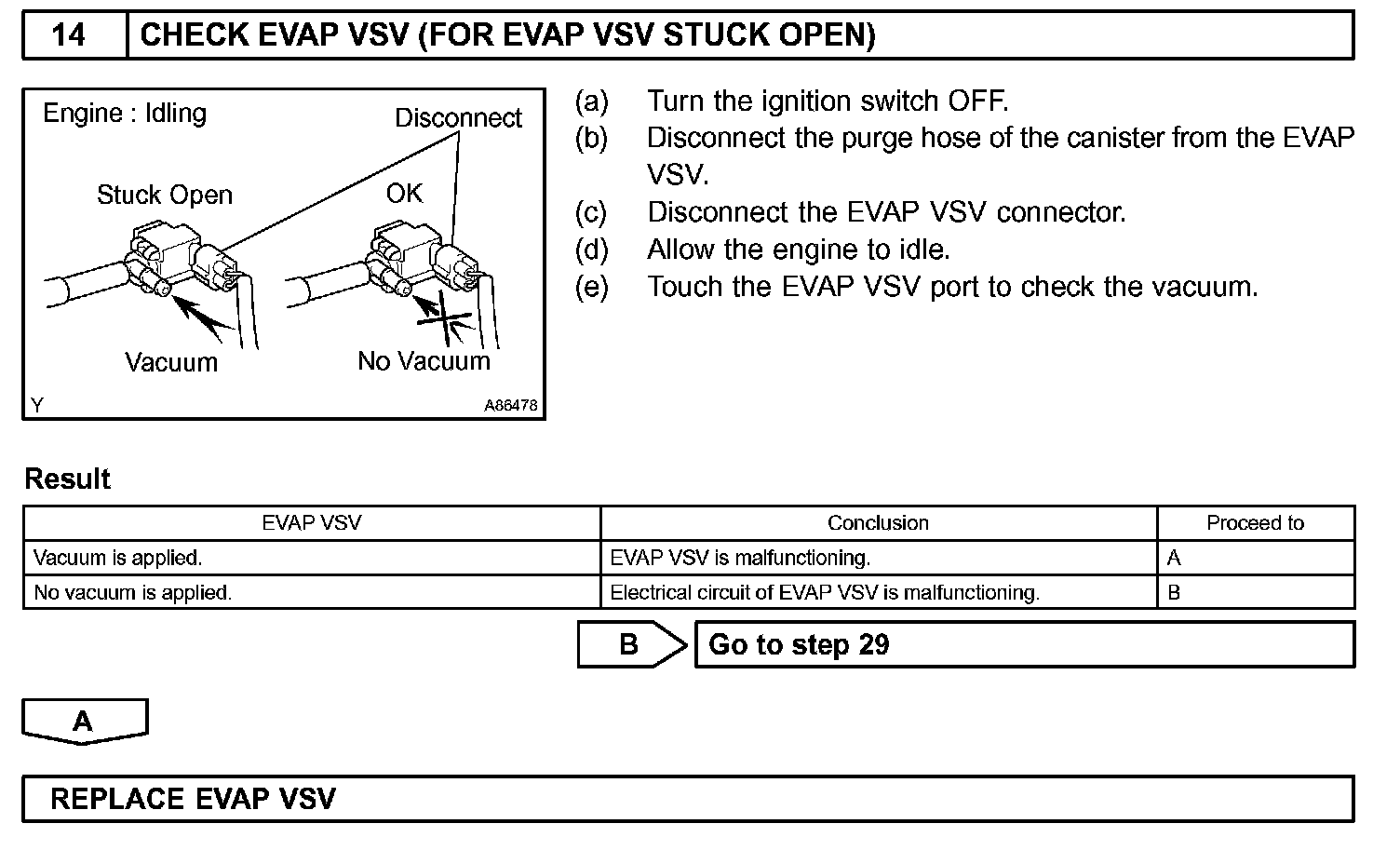 14 CHECK EVAP VSV (FOR EVAP VSV STUCK OPEN)

Engine : Idling
Disconnect
Stuck Open
OK
Vacuum
No Vacuum
Y
A86478

(a) Turn the ignition switch OFF.
(b) Disconnect the purge hose of the canister from the EVAP VSV.
(c) Disconnect the EVAP VSV connector.
(d) Allow the engine to idle.
(e) Touch the EVAP VSV port to check the vacuum.

Result

| EVAP VSV | Conclusion | Proceed to |
|---|---|---|
| Vacuum is applied. | EVAP VSV is malfunctioning. | A |
| No vacuum is applied. | Electrical circuit of EVAP VSV is malfunctioning. | B |

B Go to step 29

A

REPLACE EVAP VSV