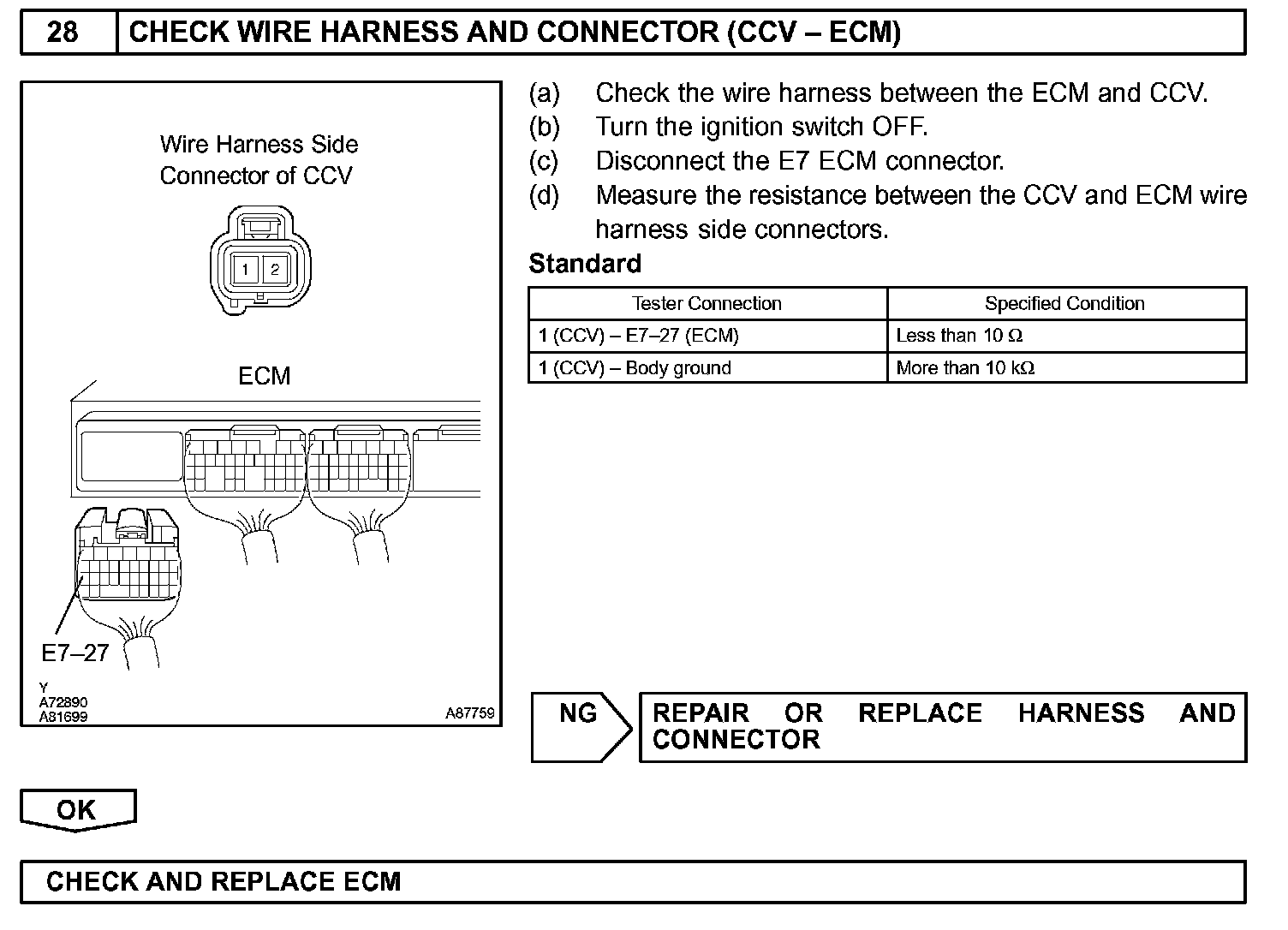 28 CHECK WIRE HARNESS AND CONNECTOR (CCV – ECM)

Wire Harness Side Connector of CCV

1 2

ECM

E7–27

Y
A72890
A81699

A87759

(a) Check the wire harness between the ECM and CCV.
(b) Turn the ignition switch OFF.
(c) Disconnect the E7 ECM connector.
(d) Measure the resistance between the CCV and ECM wire harness side connectors.

Standard

| Tester Connection | Specified Condition |
|---|---|
| 1 (CCV) – E7–27 (ECM) | Less than 10 Ω |
| 1 (CCV) – Body ground | More than 10 kΩ |

NG

REPAIR OR REPLACE HARNESS AND CONNECTOR

OK

CHECK AND REPLACE ECM