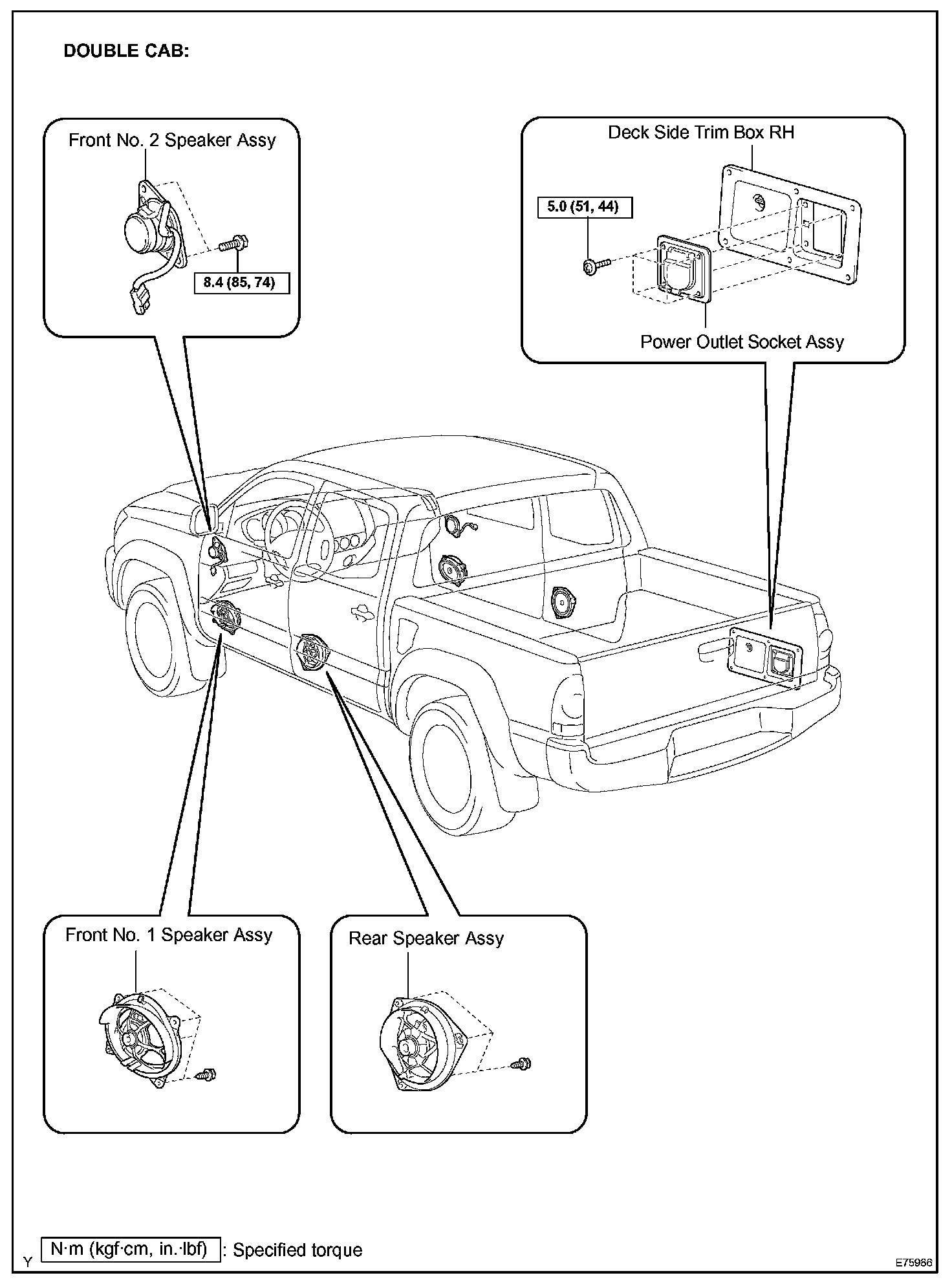 DOUBLE CAB:

Front No. 2 Speaker Assy

8.4 (85, 74)

Deck Side Trim Box RH

5.0 (51, 44)

Power Outlet Socket Assy

Front No. 1 Speaker Assy

Rear Speaker Assy

Y N·m (kgf·cm, in.·lbf) : Specified torque

E75986