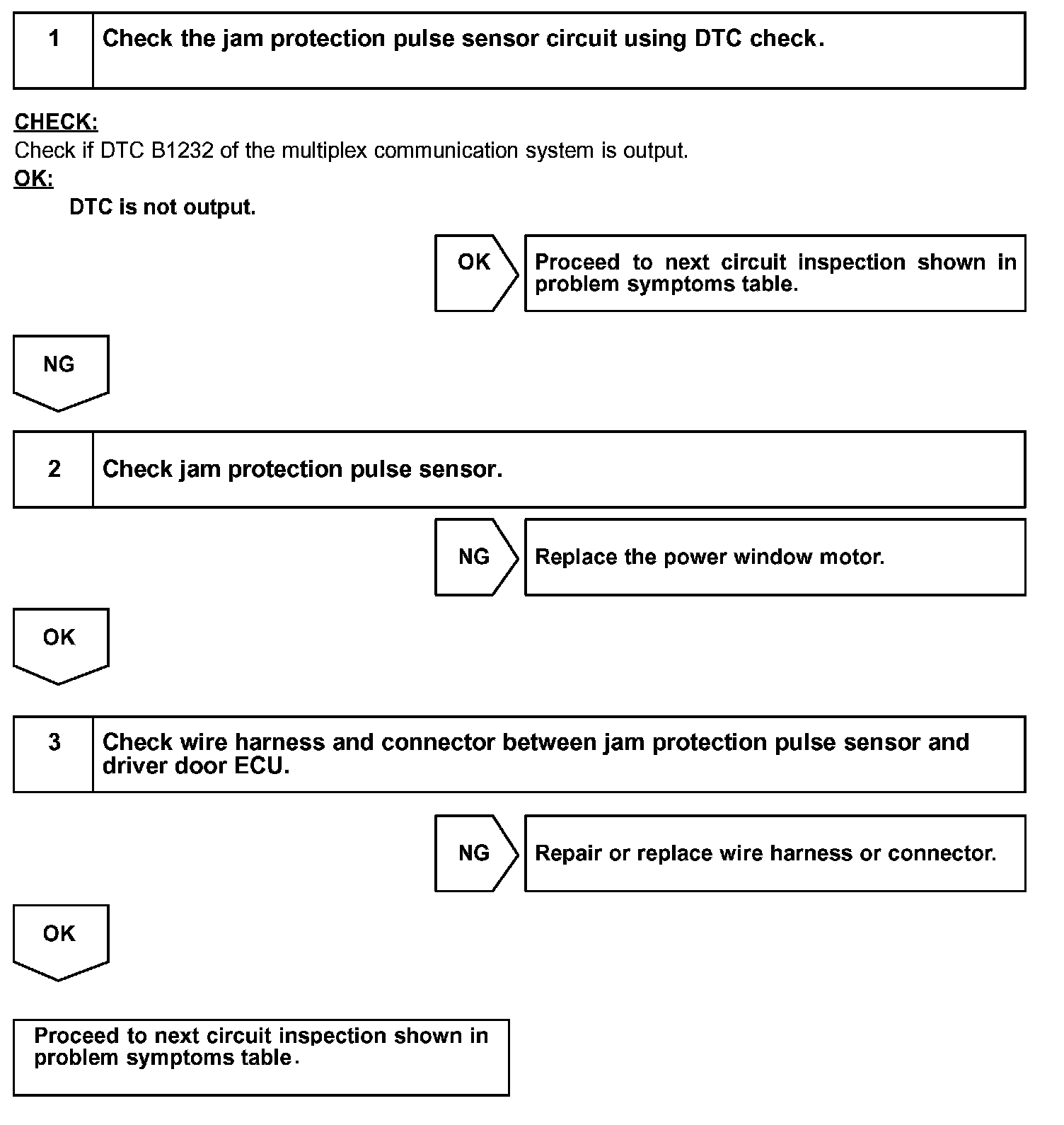 1 Check the jam protection pulse sensor circuit using DTC check.

CHECK:
Check if DTC B1232 of the multiplex communication system is output.
OK:
DTC is not output.

OK

Proceed to next circuit inspection shown in problem symptoms table.

NG

2 Check jam protection pulse sensor.

NG

Replace the power window motor.

OK

3 Check wire harness and connector between jam protection pulse sensor and driver door ECU.

NG

Repair or replace wire harness or connector.

OK

Proceed to next circuit inspection shown in problem symptoms table.