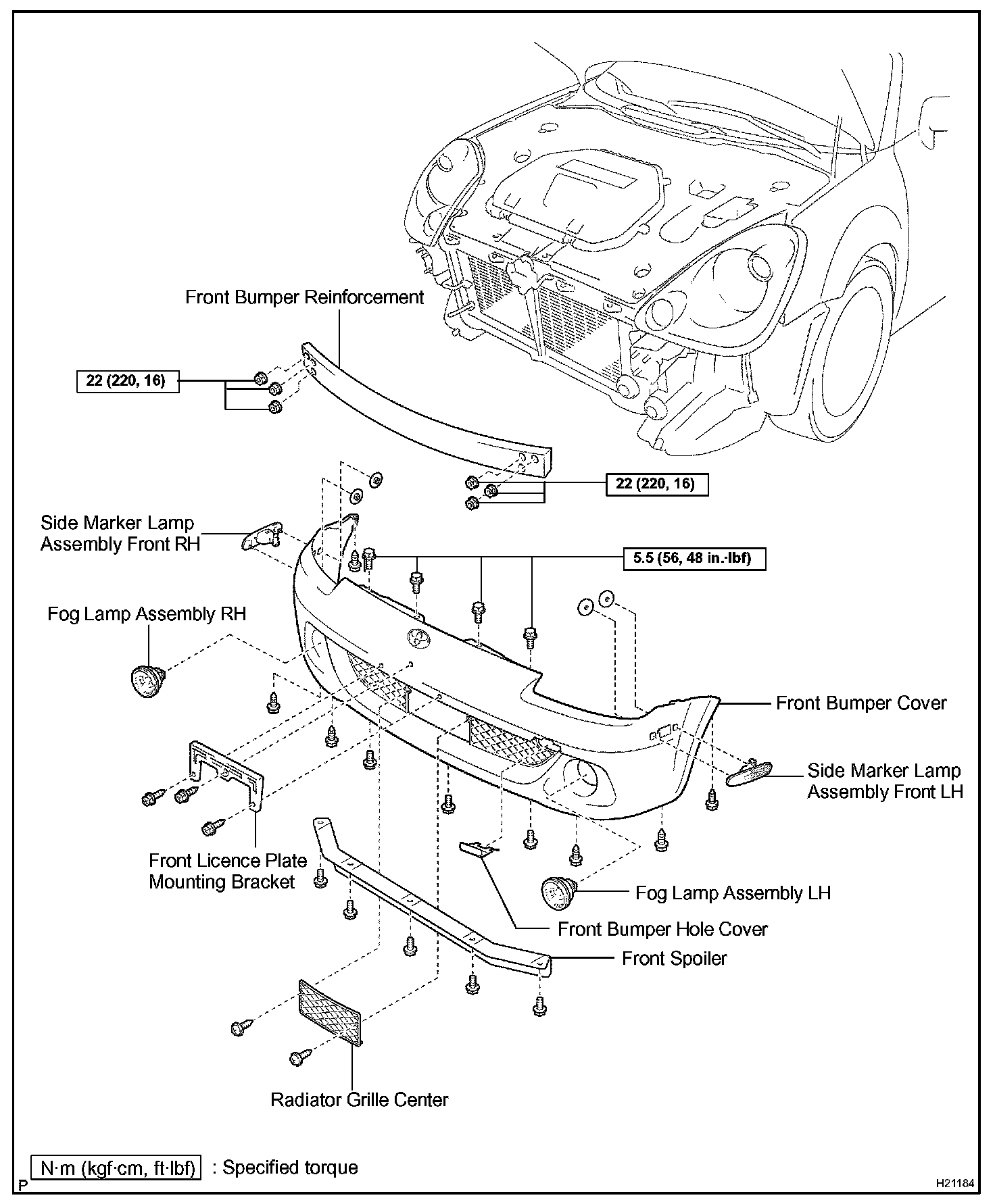 Front Bumper Reinforcement

22 (220, 16)

22 (220, 16)

Side Marker Lamp Assembly Front RH

5.5 (56, 48 in.·lbf)

Fog Lamp Assembly RH

Front Bumper Cover

Side Marker Lamp Assembly Front LH

Front Licence Plate Mounting Bracket

Fog Lamp Assembly LH

Front Bumper Hole Cover

Front Spoiler

Radiator Grille Center

N·m (kgf·cm, ft·lbf) : Specified torque

P

H21184