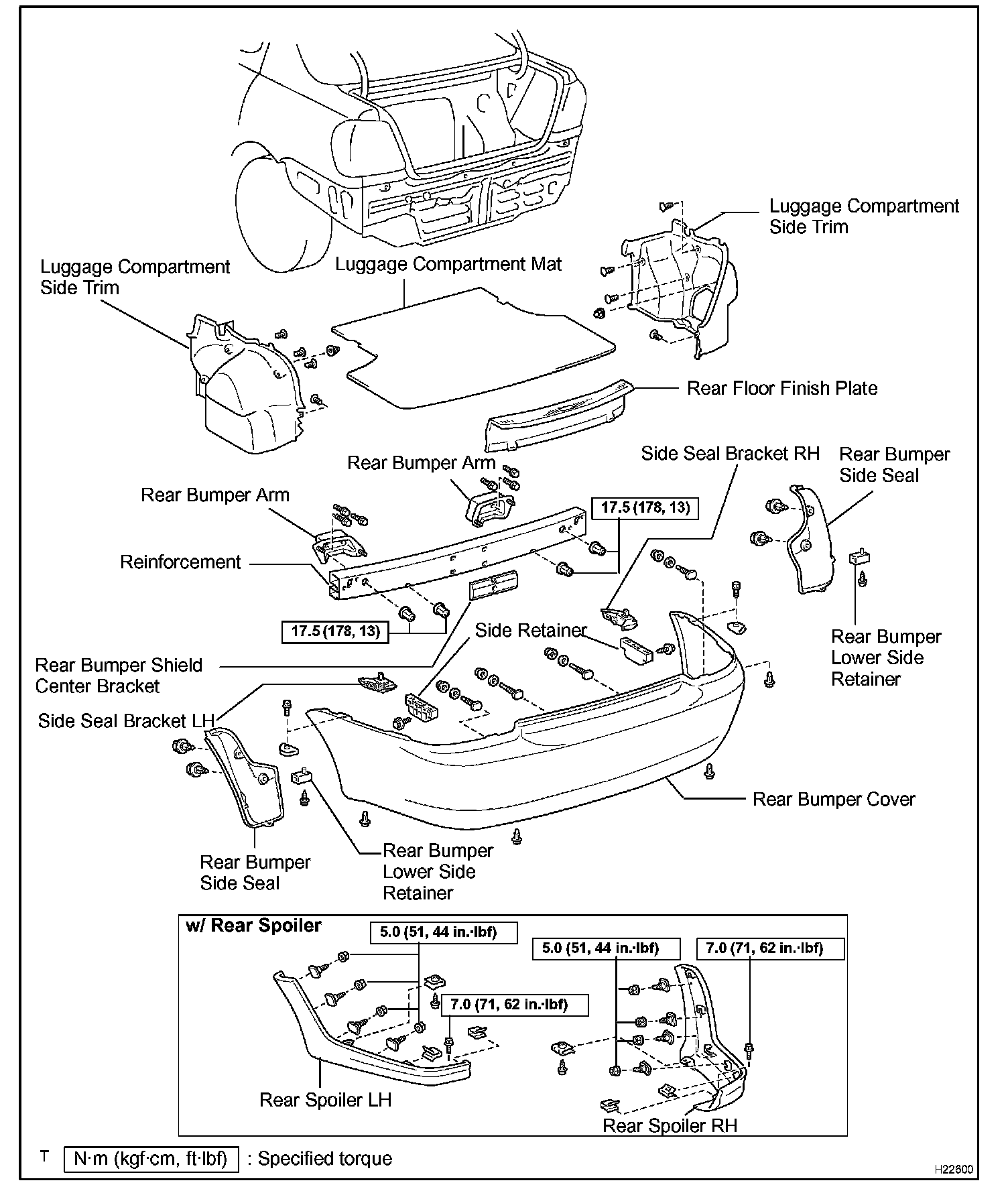 Luggage Compartment Side Trim

Luggage Compartment Side Trim

Luggage Compartment Mat

Rear Floor Finish Plate

Rear Bumper Arm

Side Seal Bracket RH

Rear Bumper Side Seal

Rear Bumper Arm

17.5 (178, 13)

Reinforcement

17.5 (178, 13)

Side Retainer

Rear Bumper Lower Side Retainer

Rear Bumper Shield Center Bracket

Side Seal Bracket LH

Rear Bumper Cover

Rear Bumper Side Seal

Rear Bumper Lower Side Retainer

w/ Rear Spoiler

5.0 (51, 44 in.·lbf)

5.0 (51, 44 in.·lbf)

7.0 (71, 62 in.·lbf)

7.0 (71, 62 in.·lbf)

Rear Spoiler LH

Rear Spoiler RH

T N·m (kgf·cm, ft·lbf) : Specified torque

H22600