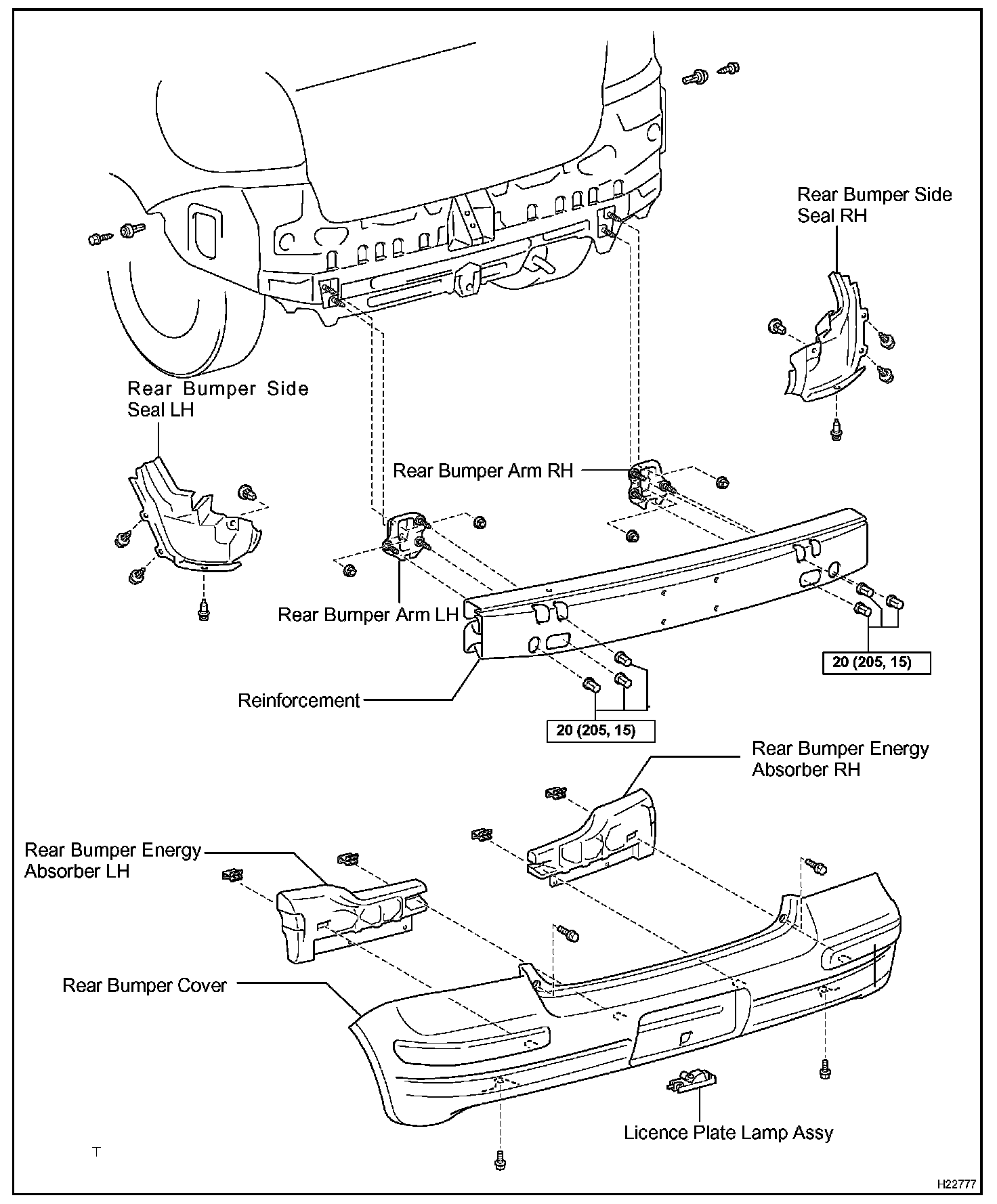 Rear Bumper Side Seal RH

Rear Bumper Side Seal LH

Rear Bumper Arm RH

Rear Bumper Arm LH

Reinforcement

20 (205, 15)

20 (205, 15)

Rear Bumper Energy Absorber RH

Rear Bumper Energy Absorber LH

Rear Bumper Cover

Licence Plate Lamp Assy

T

H22777