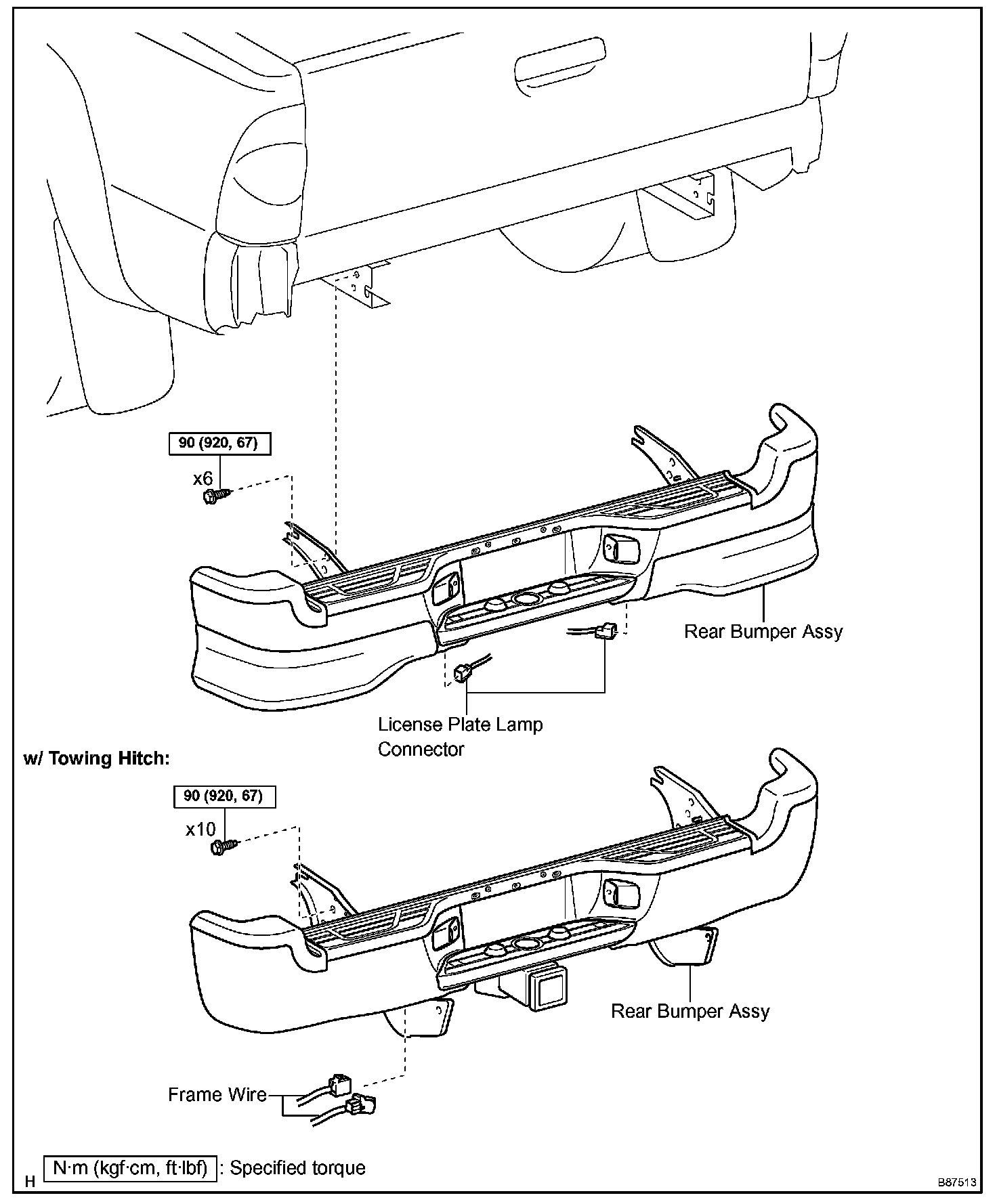 90 (920, 67)

x6

Rear Bumper Assy

License Plate Lamp Connector

w/ Towing Hitch:

90 (920, 67)

x10

Rear Bumper Assy

Frame Wire

H

N·m (kgf·cm, ft·lbf) : Specified torque

B87513