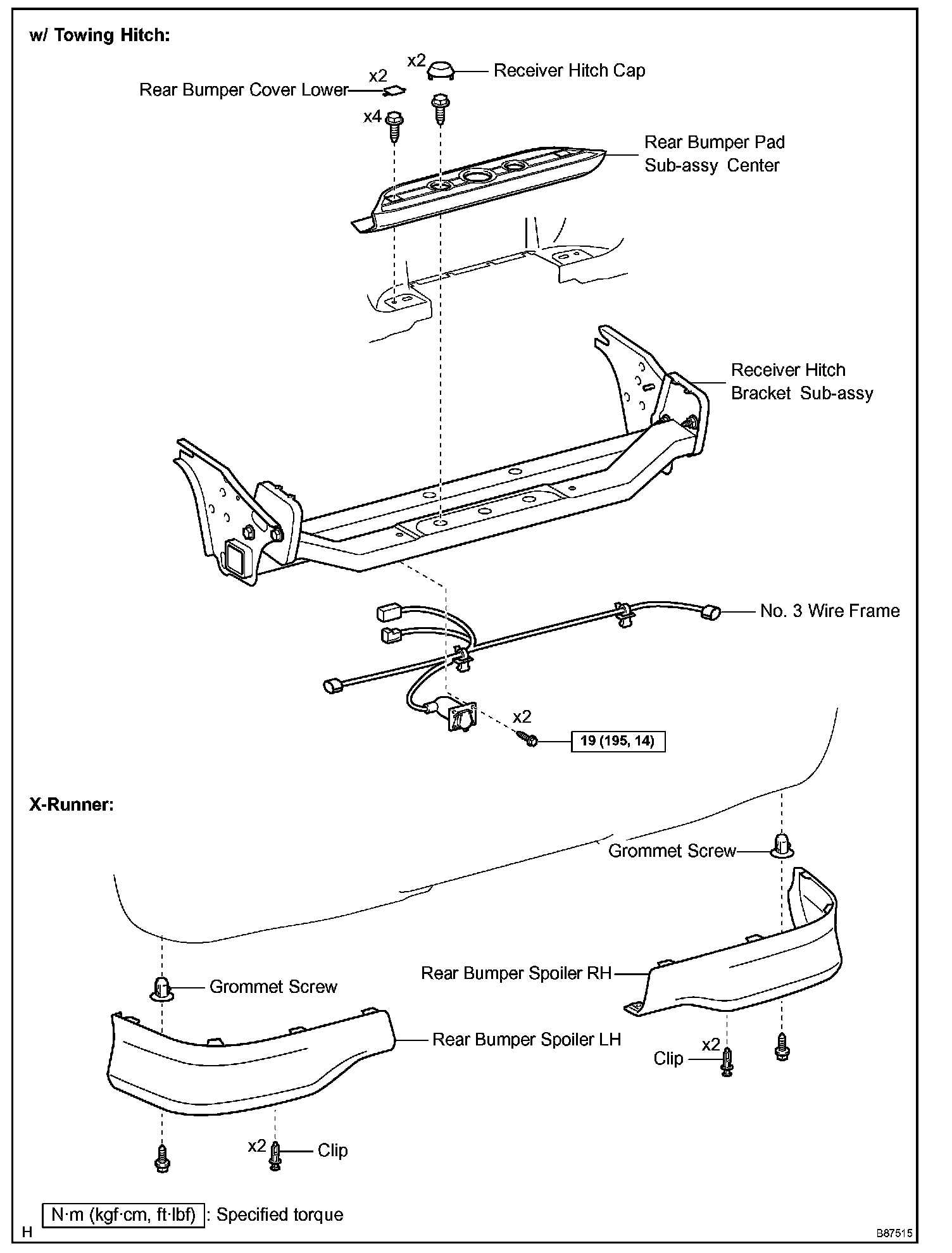 w/ Towing Hitch:

x2

Receiver Hitch Cap

x2

Rear Bumper Cover Lower

x4

Rear Bumper Pad Sub-assy Center

Receiver Hitch Bracket Sub-assy

No. 3 Wire Frame

x2

19 (195, 14)

X-Runner:

Grommet Screw

Rear Bumper Spoiler RH

Grommet Screw

Rear Bumper Spoiler LH

x2

Clip

x2

Clip

N·m (kgf·cm, ft·lbf) : Specified torque

H

B87515