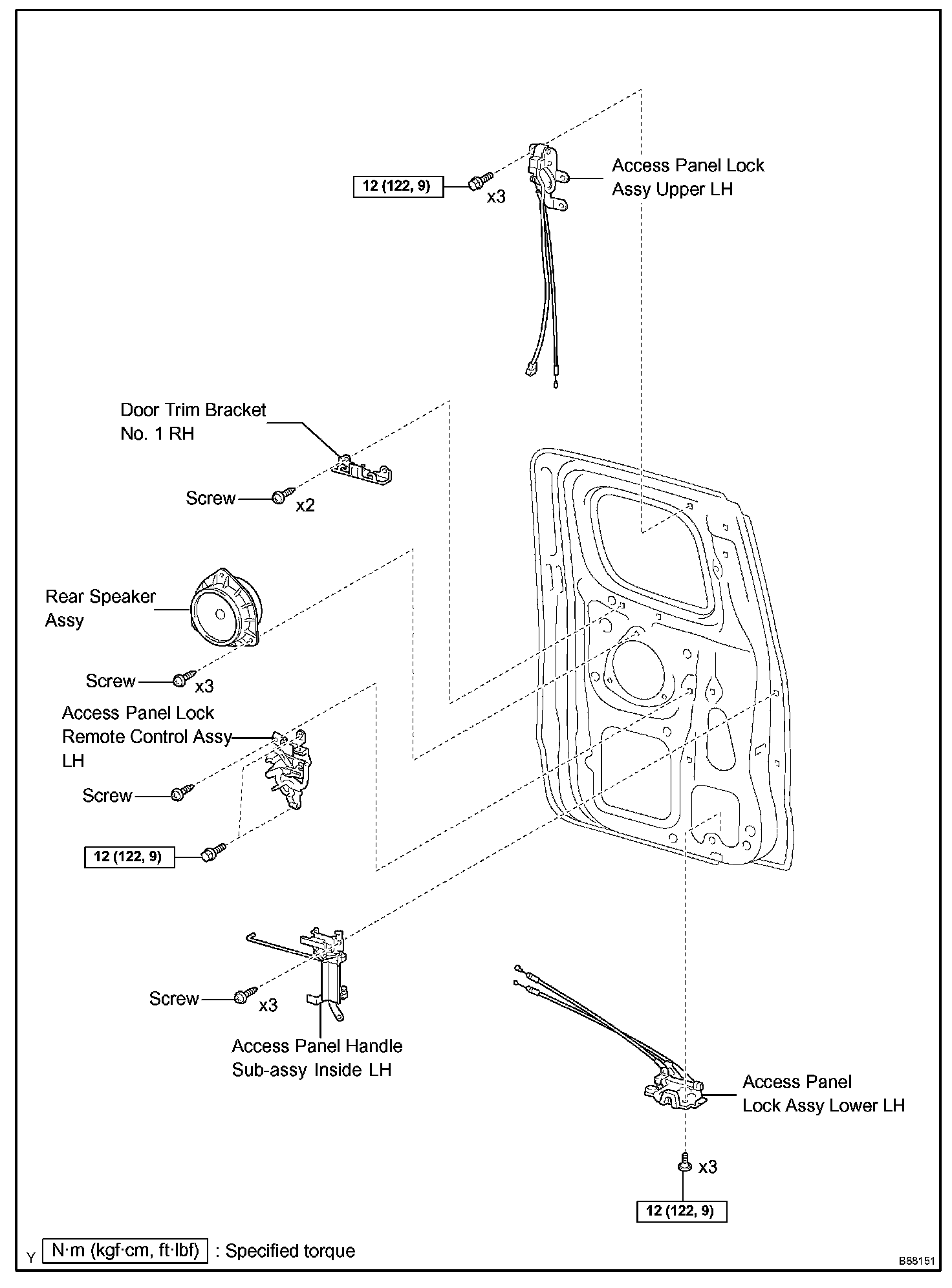 12 (122, 9)

x3

Access Panel Lock Assy Upper LH

Door Trim Bracket No. 1 RH

Screw

x2

Rear Speaker Assy

Screw

x3

Access Panel Lock Remote Control Assy LH

Screw

12 (122, 9)

Screw

x3

Access Panel Handle Sub-assy Inside LH

Access Panel Lock Assy Lower LH

x3

12 (122, 9)

Y

N·m (kgf·cm, ft·lbf) : Specified torque

B88151