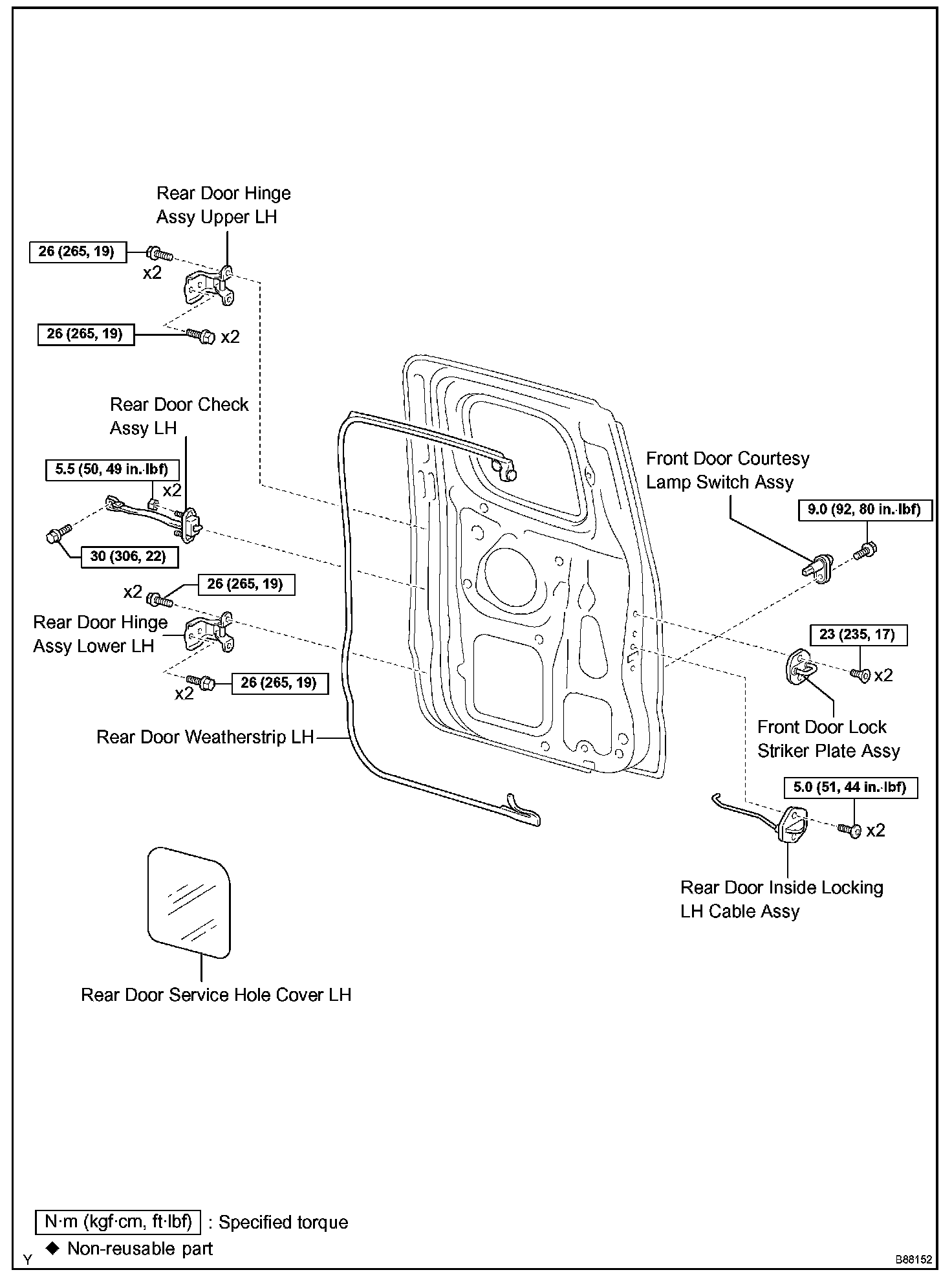 Rear Door Hinge Assy Upper LH

26 (265, 19)

x2

26 (265, 19)

x2

Rear Door Check Assy LH

5.5 (50, 49 in.·lbf)

x2

30 (306, 22)

x2

26 (265, 19)

Rear Door Hinge Assy Lower LH

x2

26 (265, 19)

Rear Door Weatherstrip LH

Front Door Courtesy Lamp Switch Assy

9.0 (92, 80 in.·lbf)

23 (235, 17)

x2

Front Door Lock Striker Plate Assy

5.0 (51, 44 in.·lbf)

x2

Rear Door Inside Locking LH Cable Assy

Rear Door Service Hole Cover LH

N·m (kgf·cm, ft·lbf) : Specified torque

◆ Non-reusable part

Y

B88152