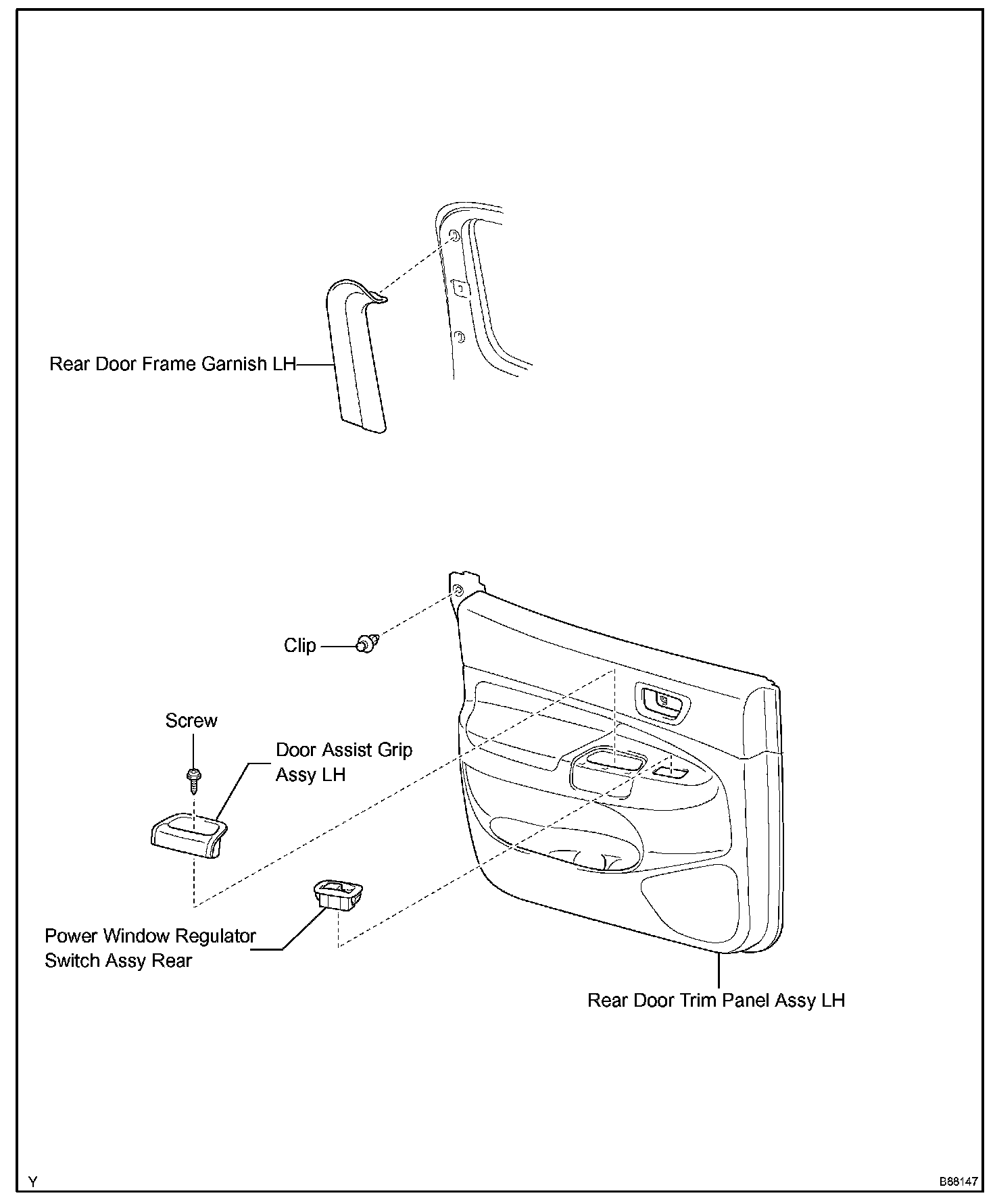 Rear Door Frame Garnish LH

Clip

Screw

Door Assist Grip Assy LH

Power Window Regulator Switch Assy Rear

Rear Door Trim Panel Assy LH

Y

B88147