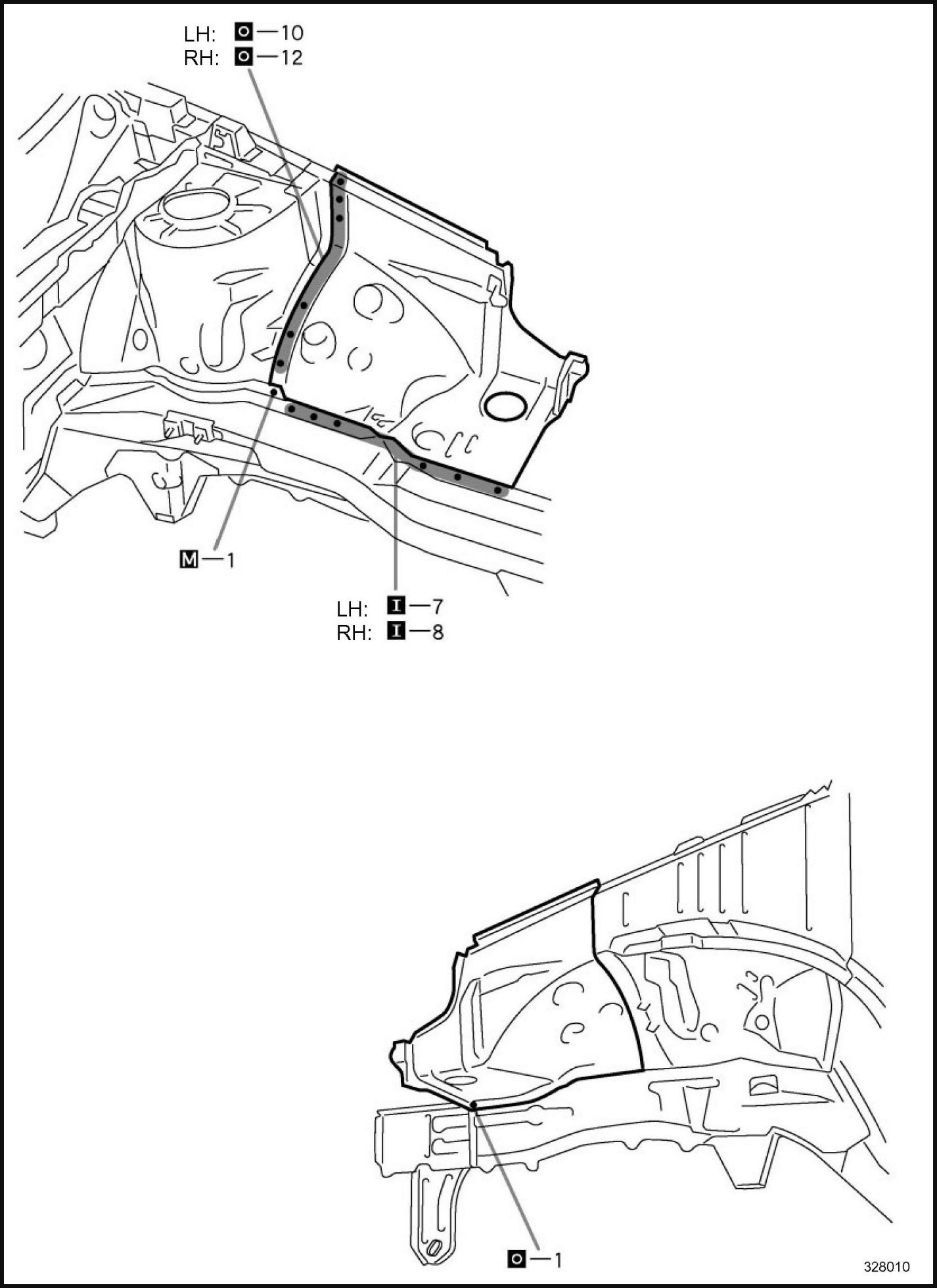 LH: O—10
RH: O—12

M—1

LH: I—7
RH: I—8

O—1

328010