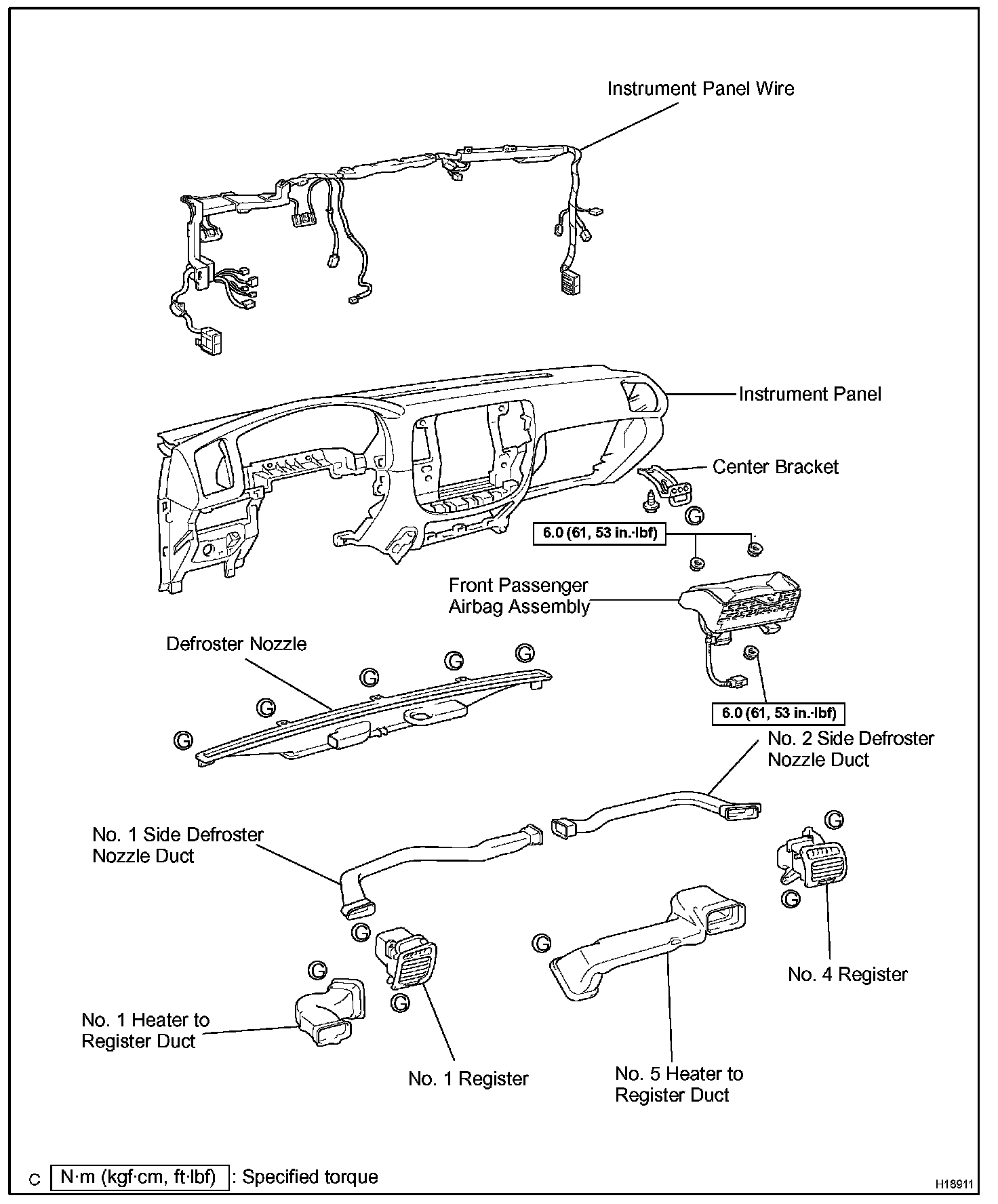 Instrument Panel Wire

Instrument Panel

Center Bracket

G

6.0 (61, 53 in.·lbf)

Front Passenger Airbag Assembly

Defroster Nozzle

G G G G G

6.0 (61, 53 in.·lbf)

No. 2 Side Defroster Nozzle Duct

No. 1 Side Defroster Nozzle Duct

G

G

G

G

G

G

No. 4 Register

No. 1 Heater to Register Duct

No. 1 Register

No. 5 Heater to Register Duct

C N·m (kgf·cm, ft·lbf) : Specified torque

H18911