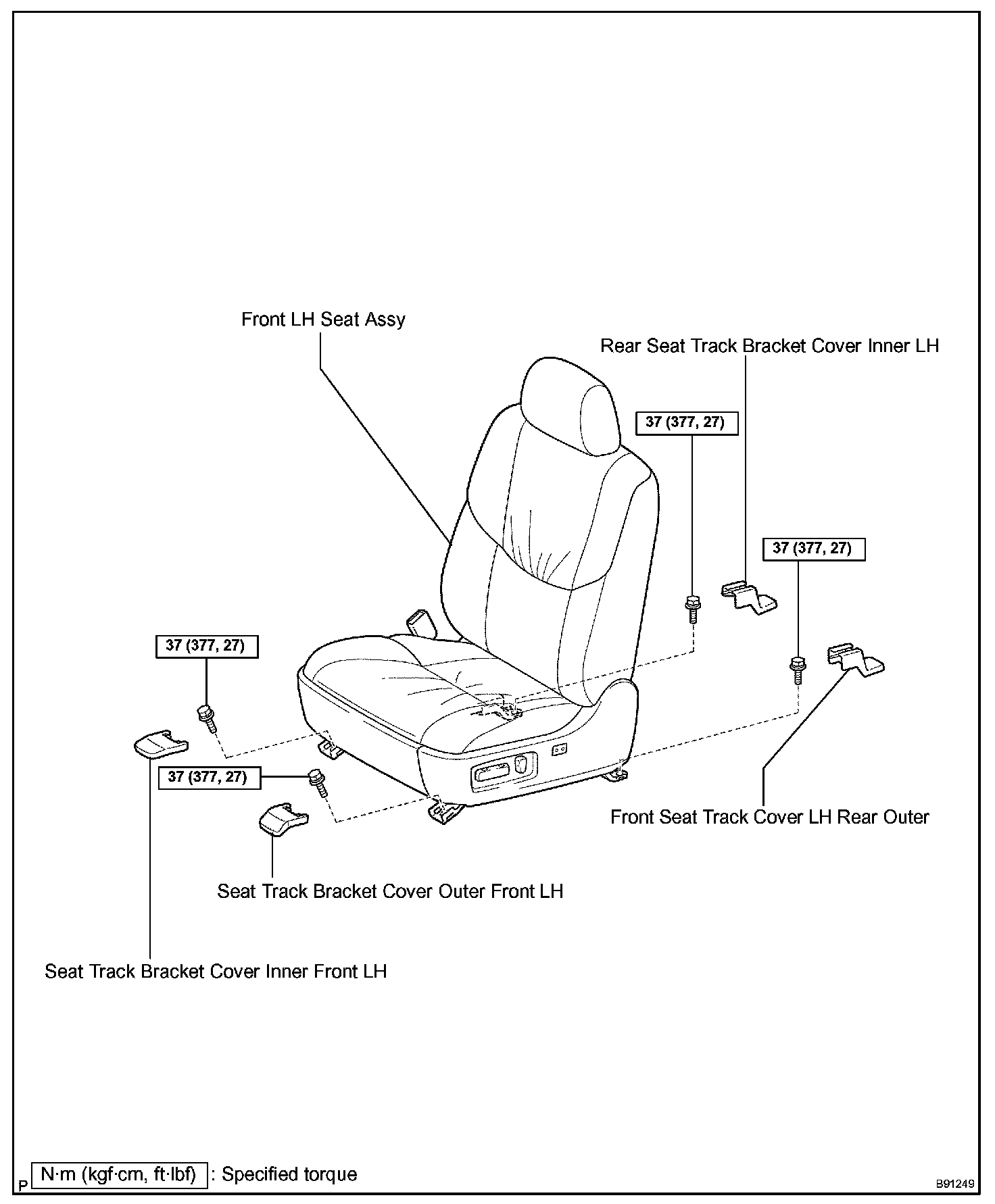 Front LH Seat Assy

Rear Seat Track Bracket Cover Inner LH

37 (377, 27)

37 (377, 27)

37 (377, 27)

37 (377, 27)

Front Seat Track Cover LH Rear Outer

Seat Track Bracket Cover Outer Front LH

Seat Track Bracket Cover Inner Front LH

P N·m (kgf·cm, ft·lbf) : Specified torque

B91249