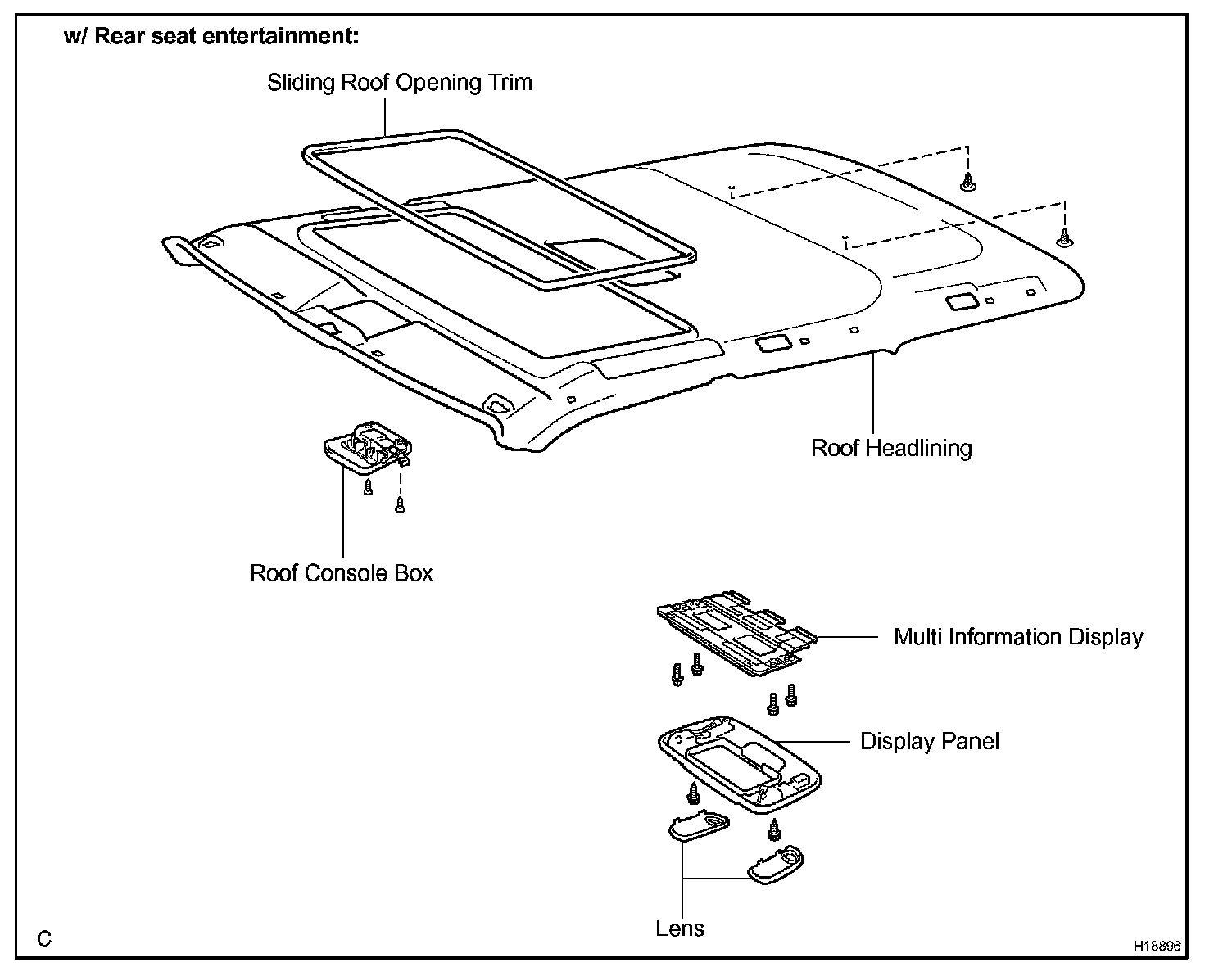 w/ Rear seat entertainment:

Sliding Roof Opening Trim

Roof Headlining

Roof Console Box

Multi Information Display

Display Panel

Lens

C

H18896