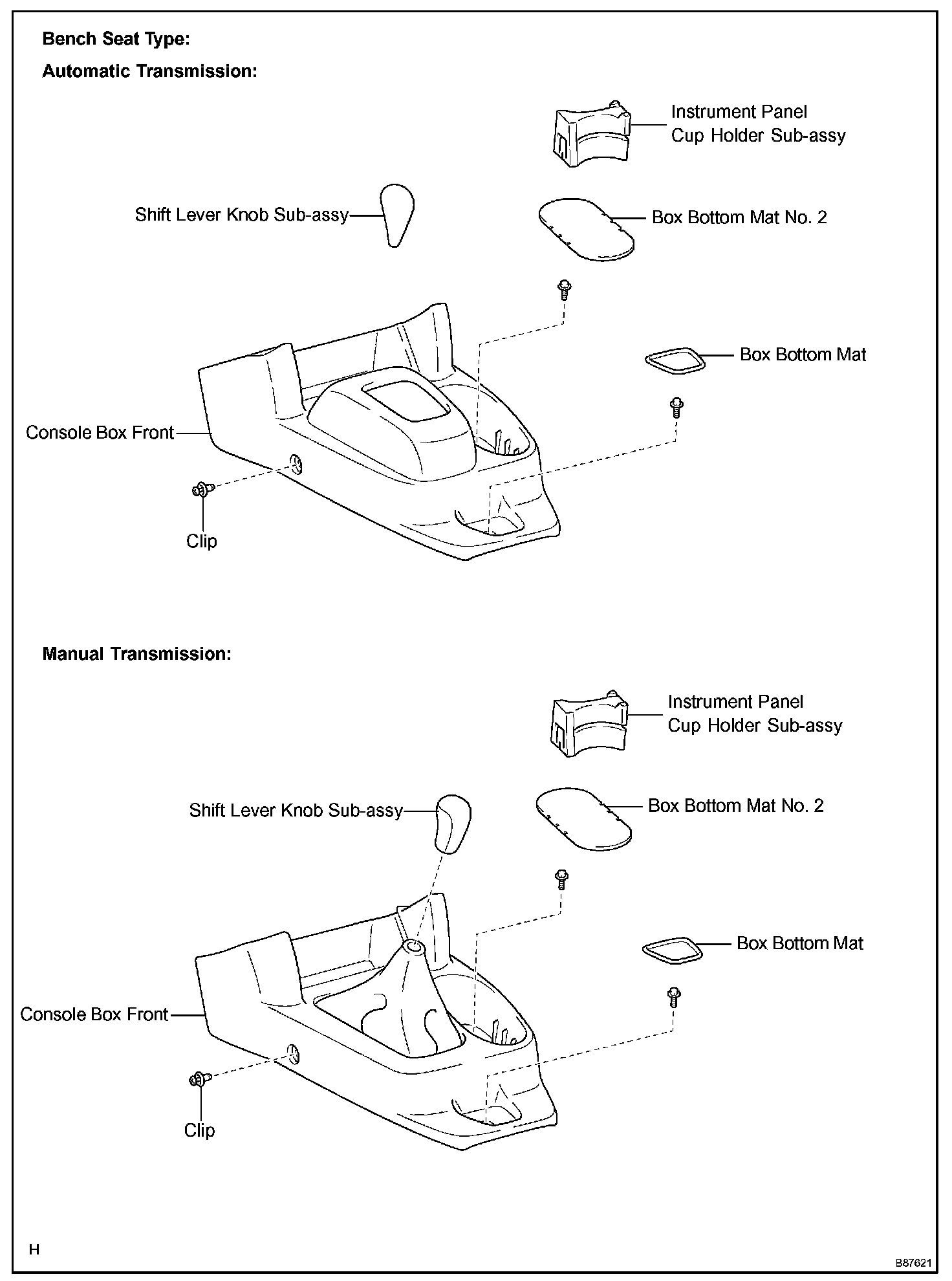 Bench Seat Type:

Automatic Transmission:

Instrument Panel Cup Holder Sub-assy

Shift Lever Knob Sub-assy

Box Bottom Mat No. 2

Box Bottom Mat

Console Box Front

Clip

Manual Transmission:

Instrument Panel Cup Holder Sub-assy

Shift Lever Knob Sub-assy

Box Bottom Mat No. 2

Box Bottom Mat

Console Box Front

Clip

H

B87621