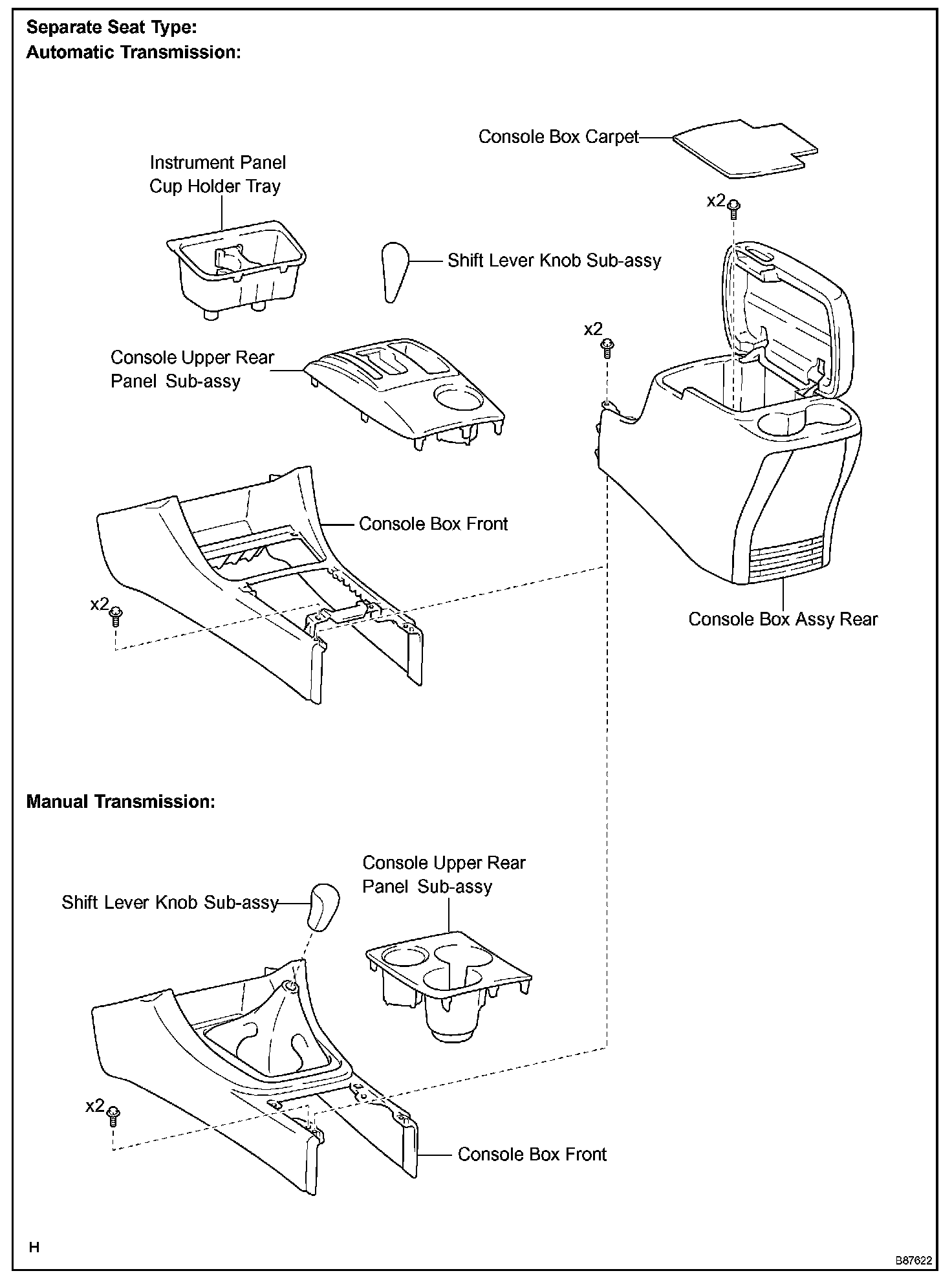 Separate Seat Type:
Automatic Transmission:

Console Box Carpet

Instrument Panel Cup Holder Tray

x2

Shift Lever Knob Sub-assy

x2

Console Upper Rear Panel Sub-assy

Console Box Front

x2

Console Box Assy Rear

Manual Transmission:

Console Upper Rear Panel Sub-assy

Shift Lever Knob Sub-assy

x2

Console Box Front

H

B87622