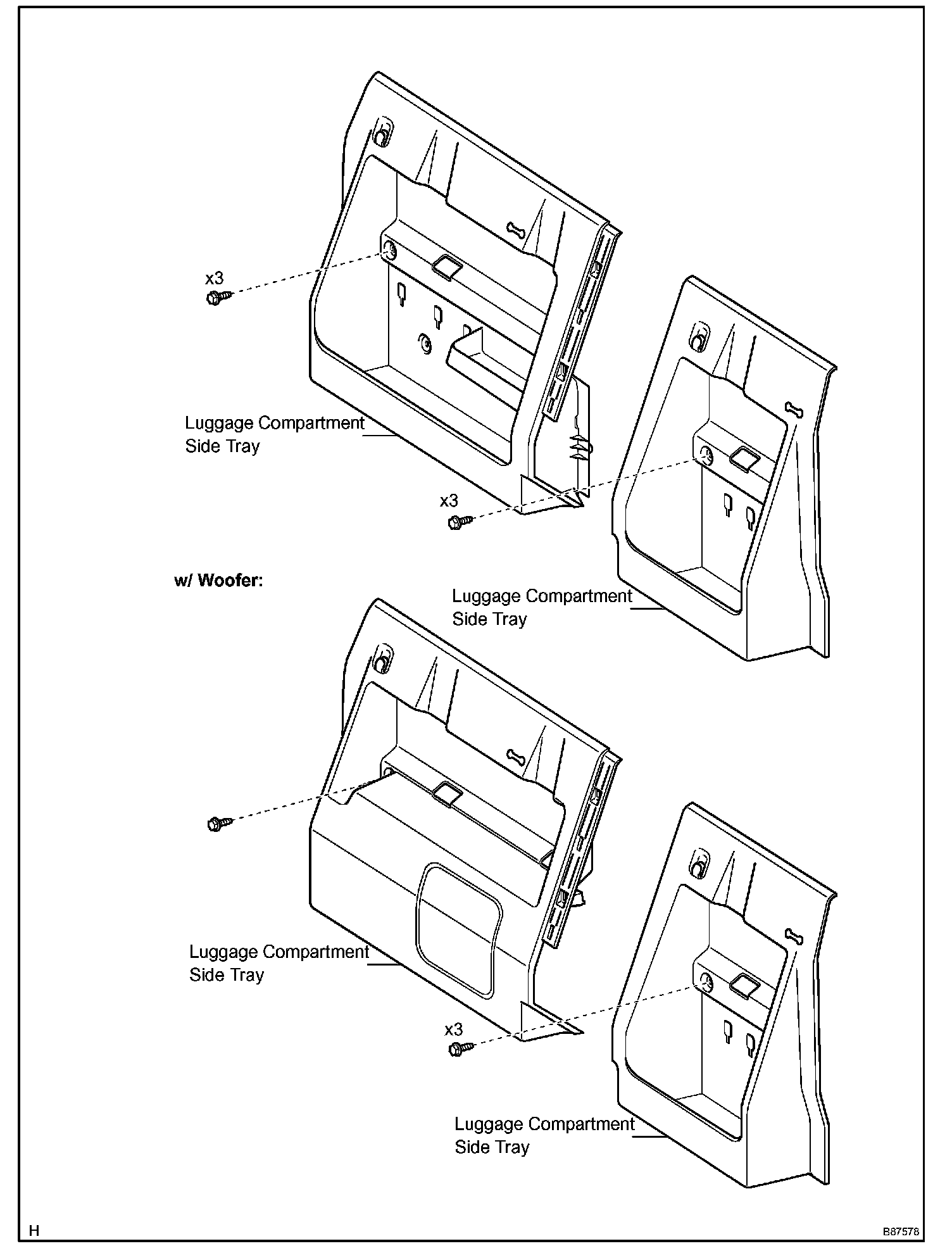 x3

Luggage Compartment
Side Tray

x3

w/ Woofer:

Luggage Compartment
Side Tray

Luggage Compartment
Side Tray

x3

Luggage Compartment
Side Tray

H

B87578