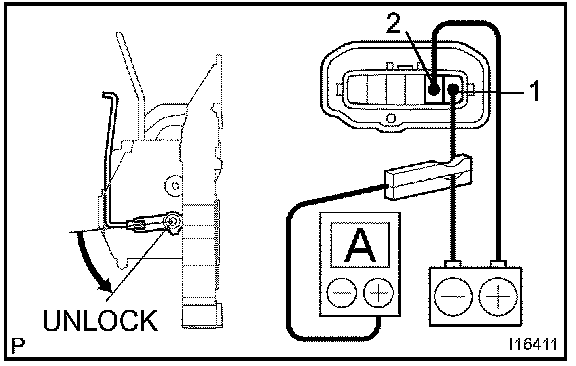 2
1
A
UNLOCK
P
I16411