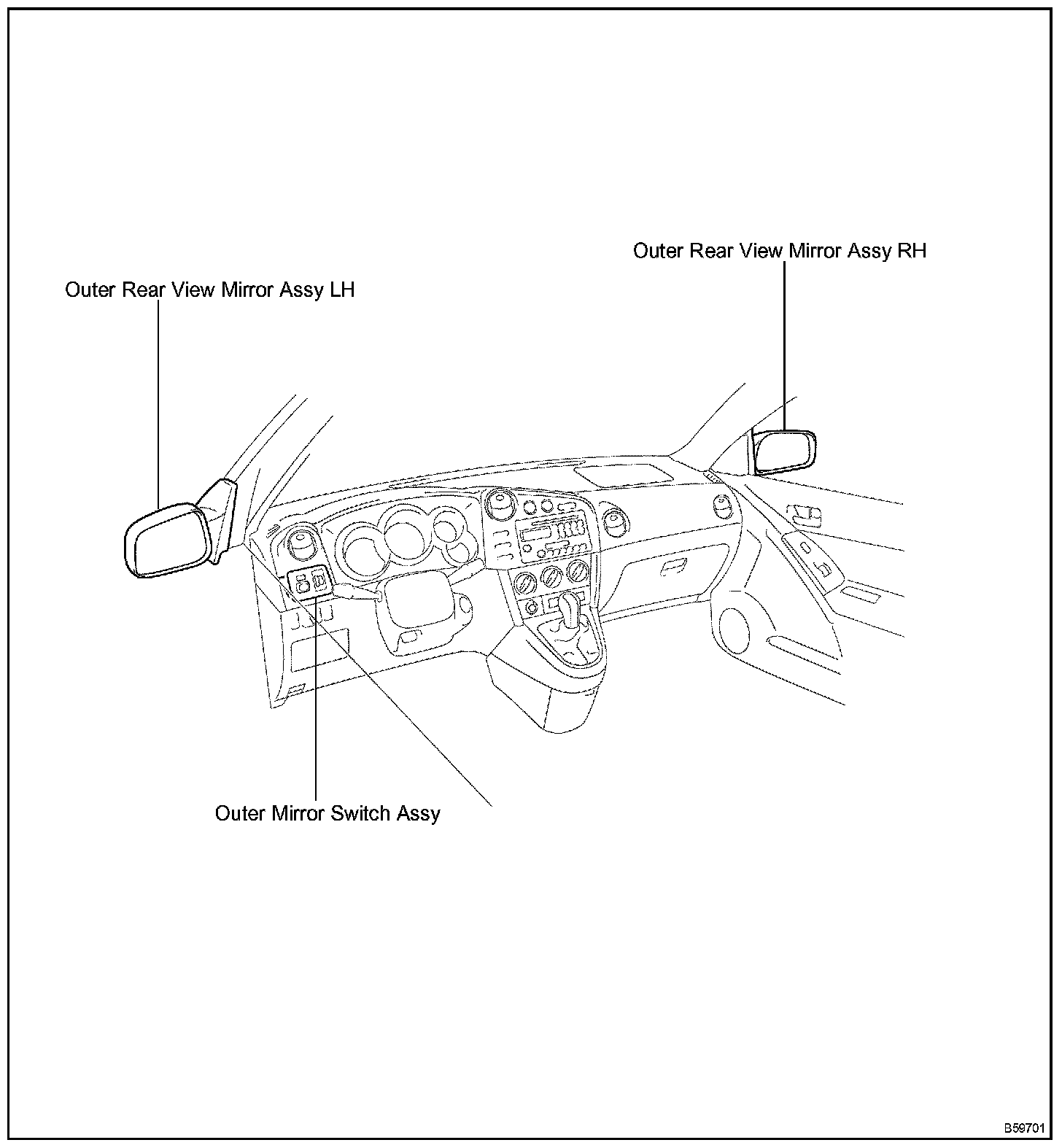 Outer Rear View Mirror Assy RH

Outer Rear View Mirror Assy LH

Outer Mirror Switch Assy

B59701