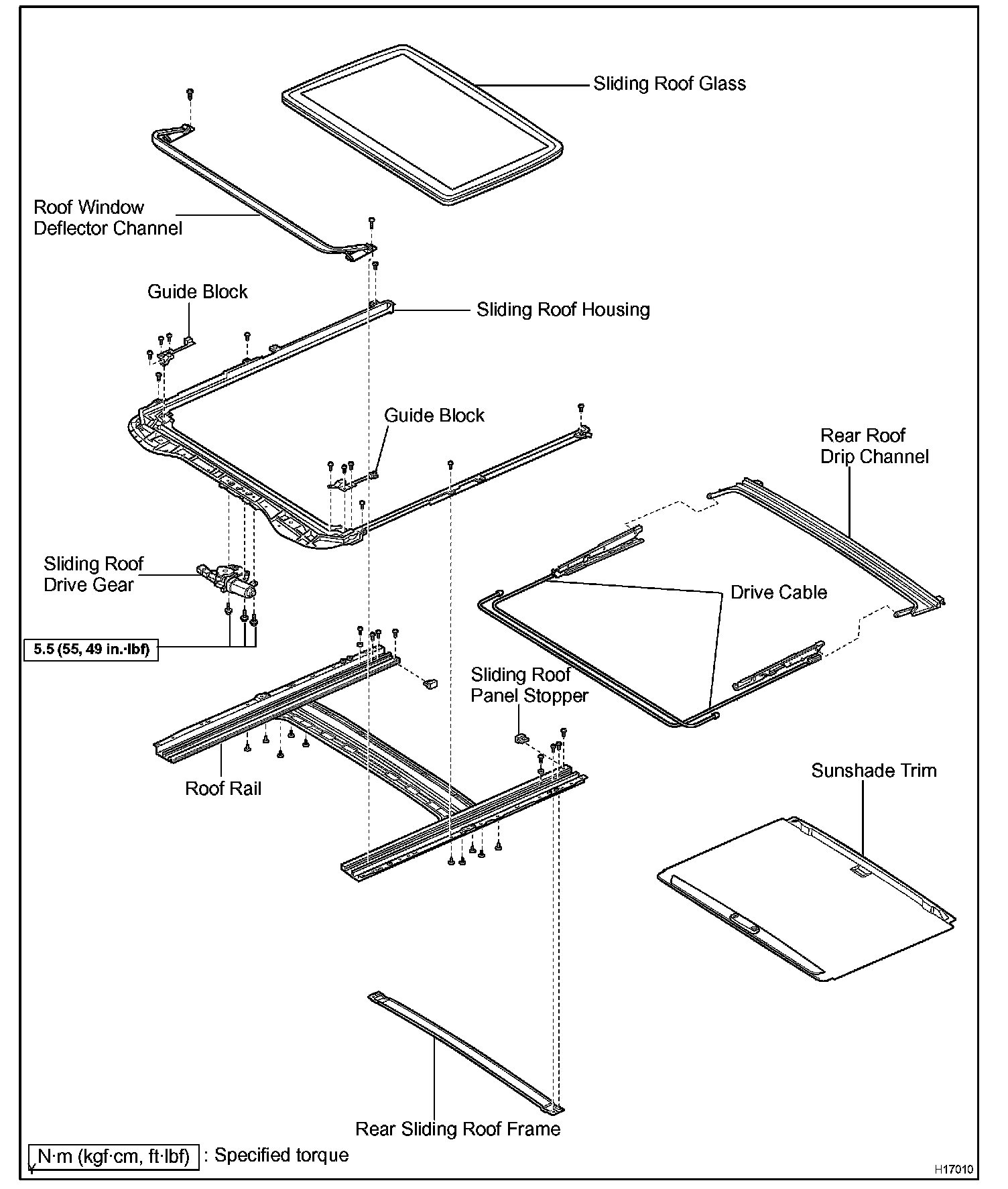 Sliding Roof Glass

Roof Window Deflector Channel

Guide Block

Sliding Roof Housing

Guide Block

Rear Roof Drip Channel

Sliding Roof Drive Gear

Drive Cable

5.5 (55, 49 in.·lbf)

Sliding Roof Panel Stopper

Roof Rail

Sunshade Trim

Rear Sliding Roof Frame

N·m (kgf·cm, ft·lbf) : Specified torque

H17010