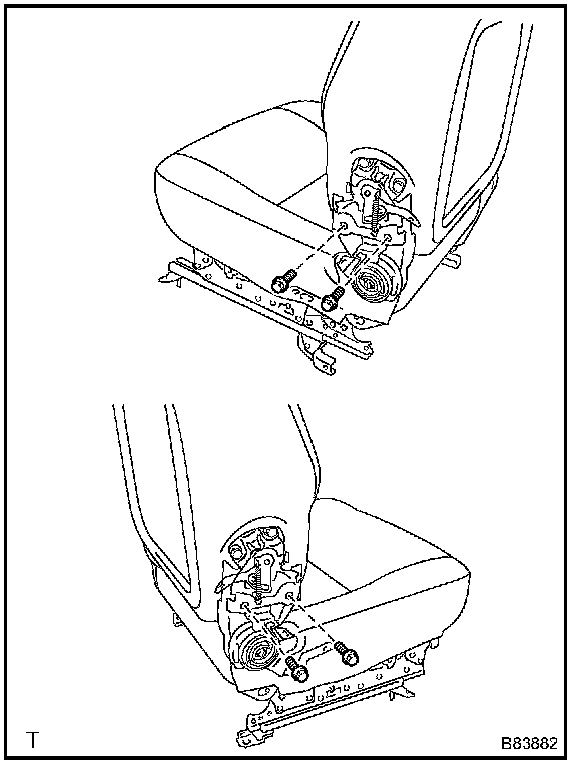 T

B83882