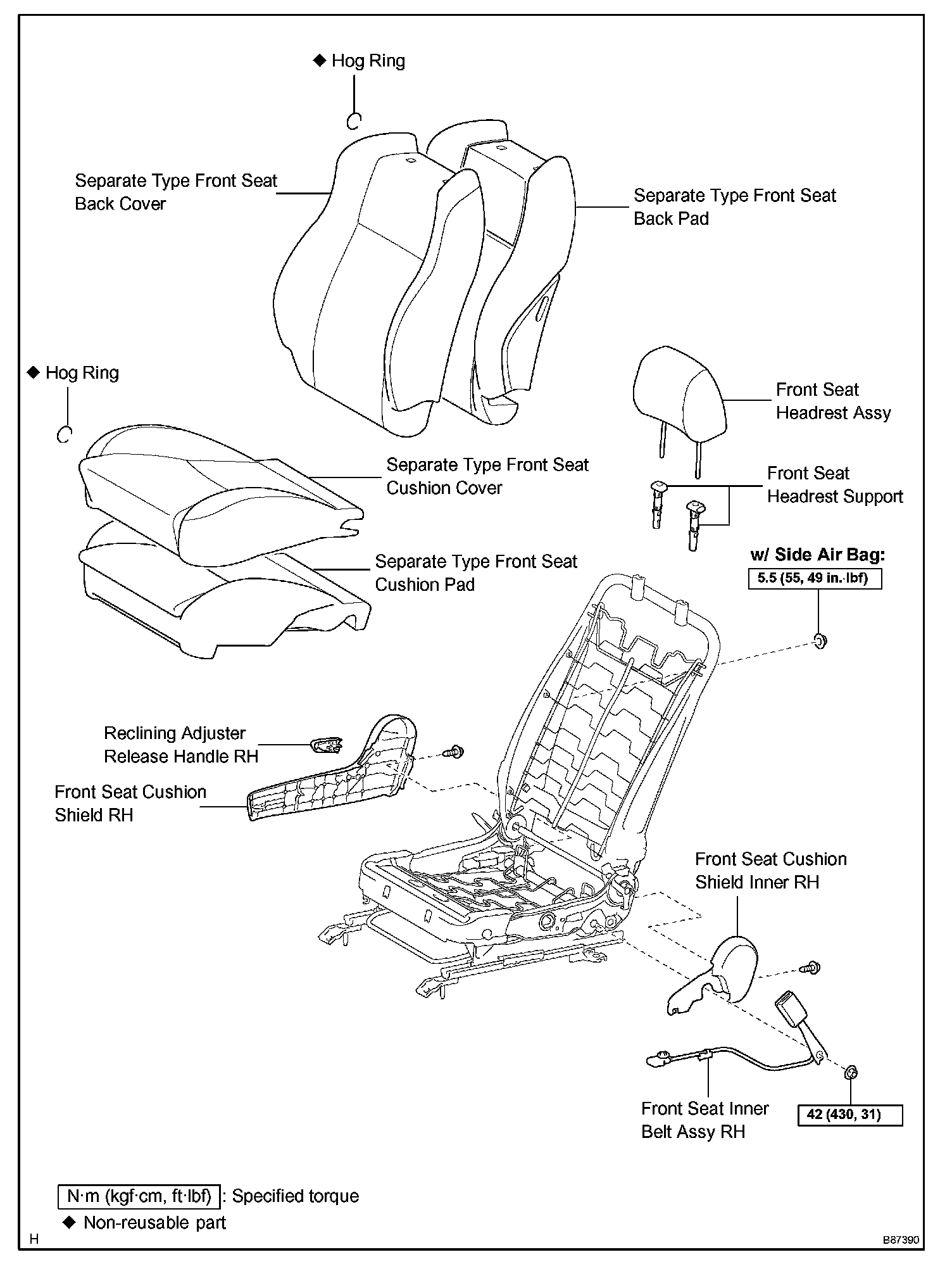 ◆ Hog Ring

Separate Type Front Seat Back Cover

Separate Type Front Seat Back Pad

◆ Hog Ring

Front Seat Headrest Assy

Separate Type Front Seat Cushion Cover

Front Seat Headrest Support

Separate Type Front Seat Cushion Pad

w/ Side Air Bag:

5.5 (55, 49 in.·lbf)

Reclining Adjuster Release Handle RH

Front Seat Cushion Shield RH

Front Seat Cushion Shield Inner RH

Front Seat Inner Belt Assy RH

42 (430, 31)

N·m (kgf·cm, ft·lbf) : Specified torque

◆ Non-reusable part

H

B87390