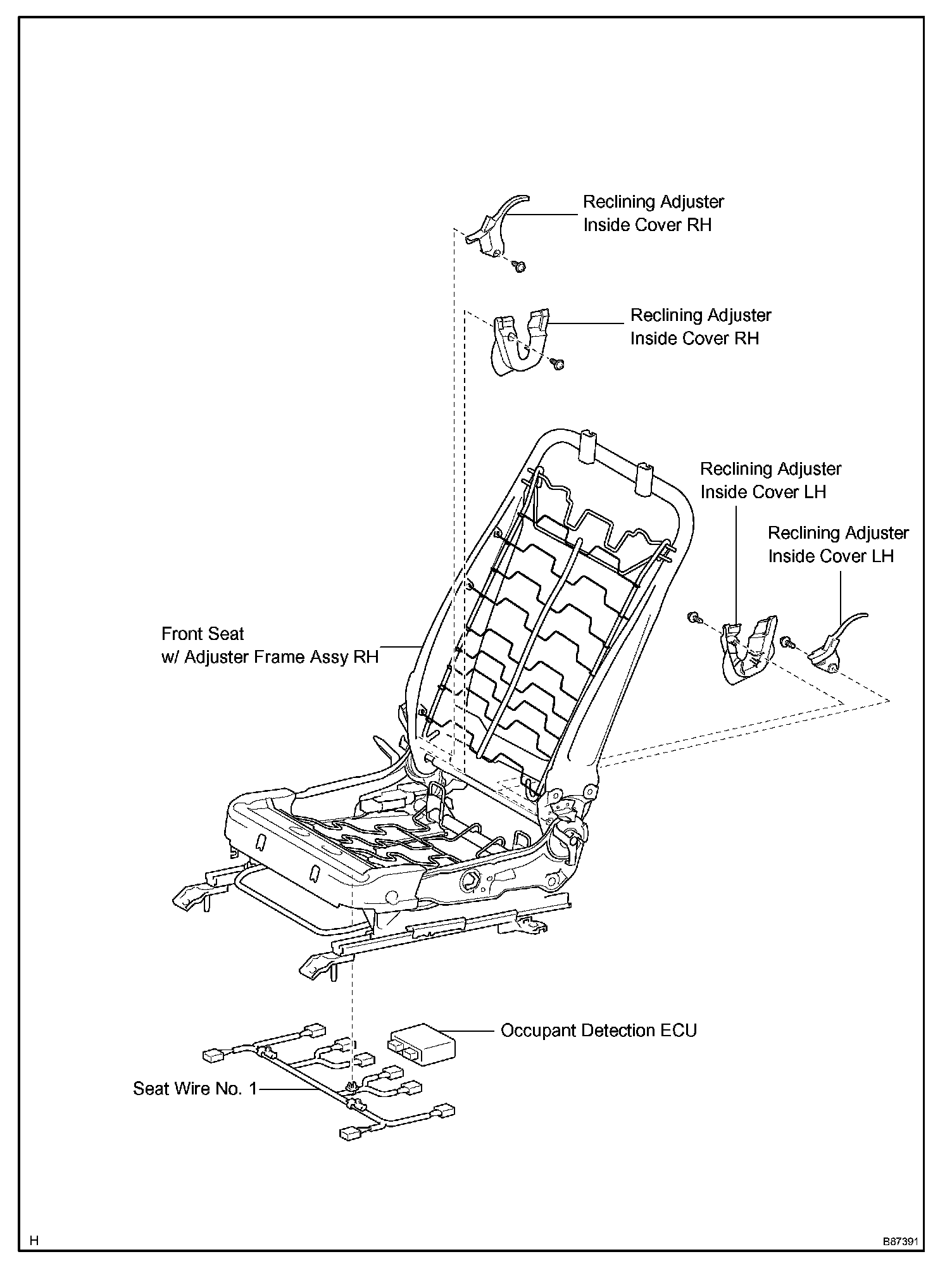 Reclining Adjuster Inside Cover RH

Reclining Adjuster Inside Cover RH

Reclining Adjuster Inside Cover LH

Reclining Adjuster Inside Cover LH

Front Seat w/ Adjuster Frame Assy RH

Occupant Detection ECU

Seat Wire No. 1

H

B87391