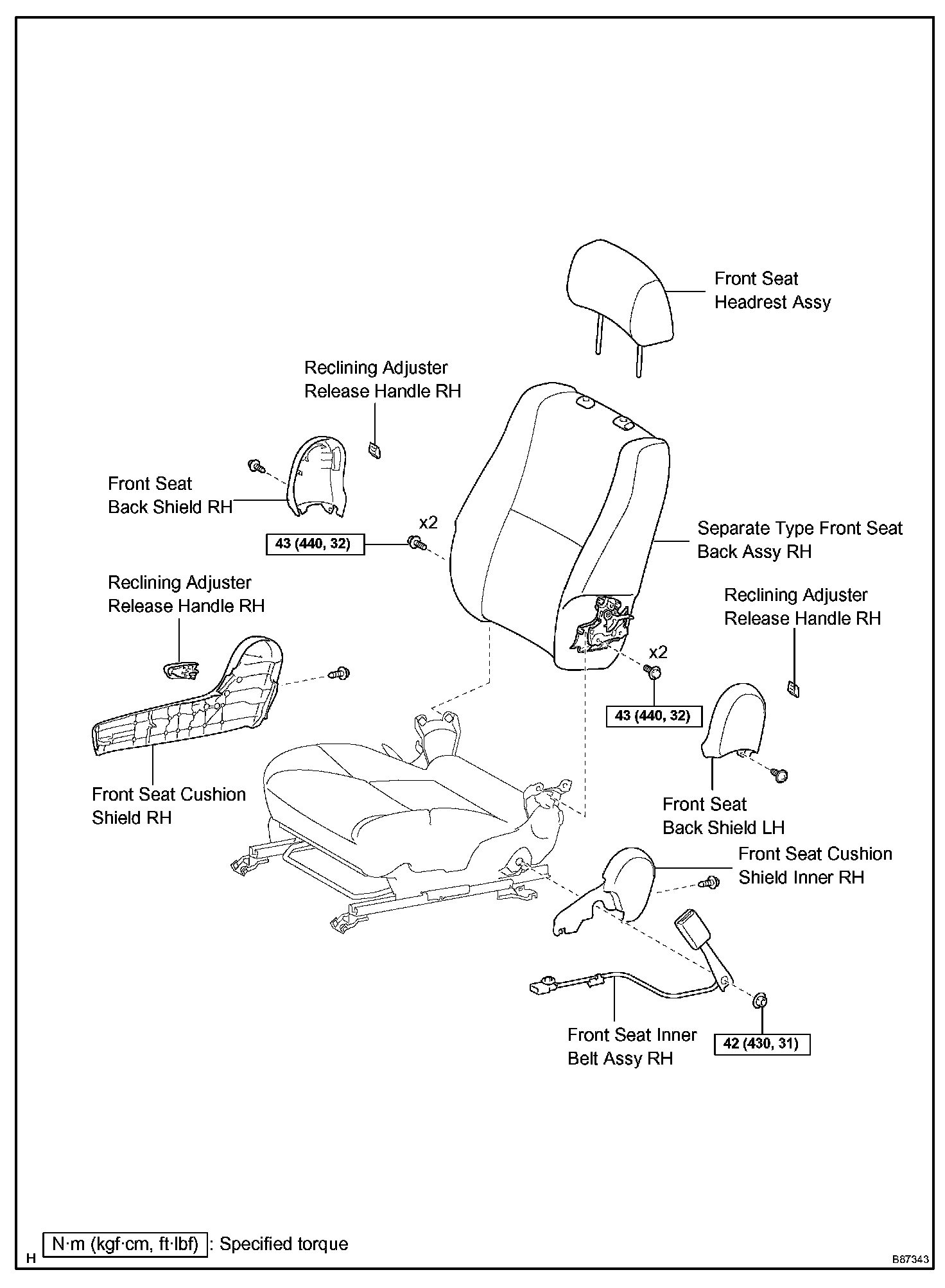 Front Seat Headrest Assy

Reclining Adjuster Release Handle RH

Front Seat Back Shield RH

x2

43 (440, 32)

Separate Type Front Seat Back Assy RH

Reclining Adjuster Release Handle RH

Reclining Adjuster Release Handle RH

x2

43 (440, 32)

Front Seat Cushion Shield RH

Front Seat Back Shield LH

Front Seat Cushion Shield Inner RH

Front Seat Inner Belt Assy RH

42 (430, 31)

H N·m (kgf·cm, ft·lbf) : Specified torque

B87343