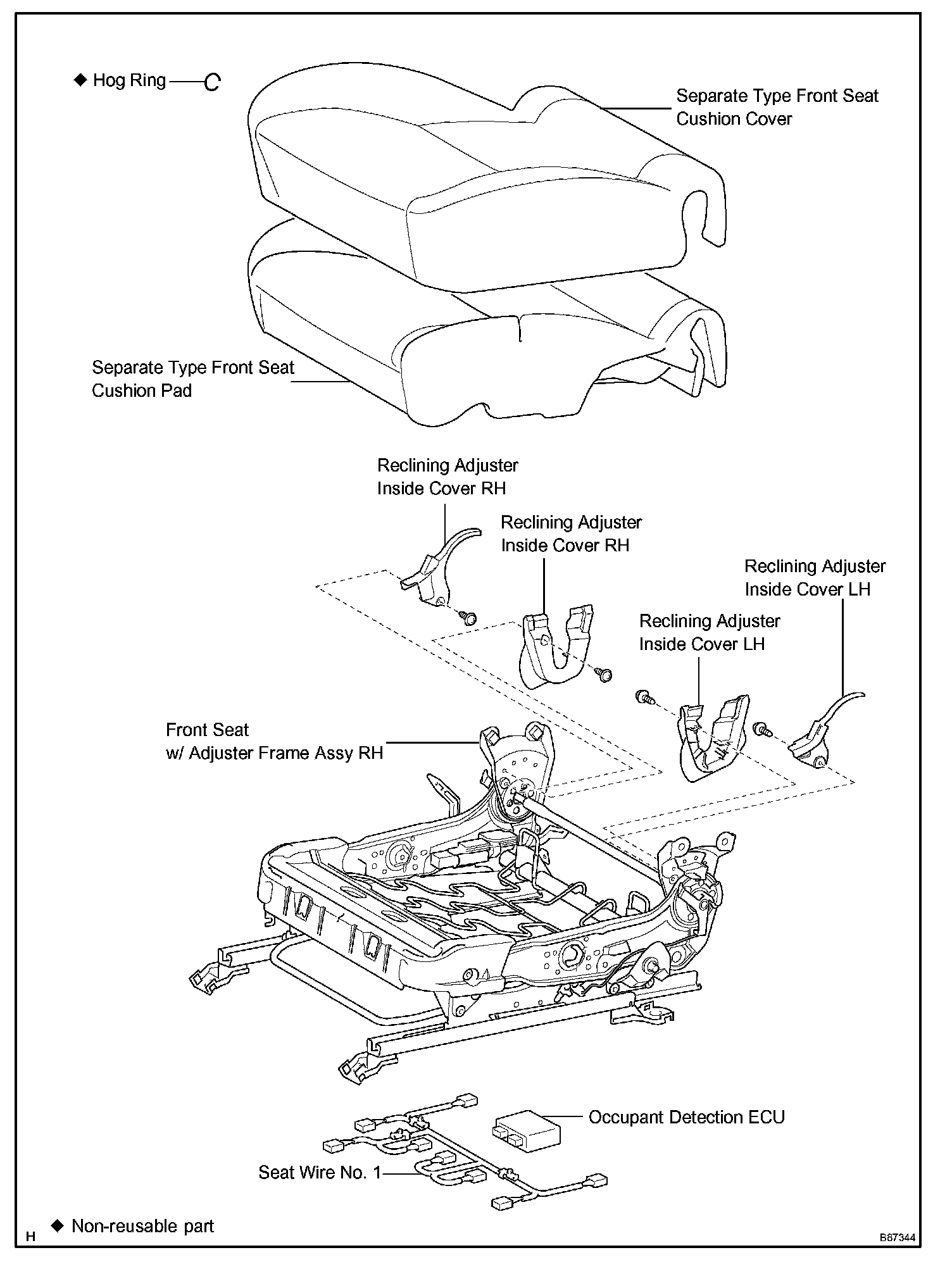 ◆ Hog Ring

Separate Type Front Seat Cushion Cover

Separate Type Front Seat Cushion Pad

Reclining Adjuster Inside Cover RH

Reclining Adjuster Inside Cover RH

Reclining Adjuster Inside Cover LH

Reclining Adjuster Inside Cover LH

Front Seat w/ Adjuster Frame Assy RH

Occupant Detection ECU

Seat Wire No. 1

H ◆ Non-reusable part

B87344