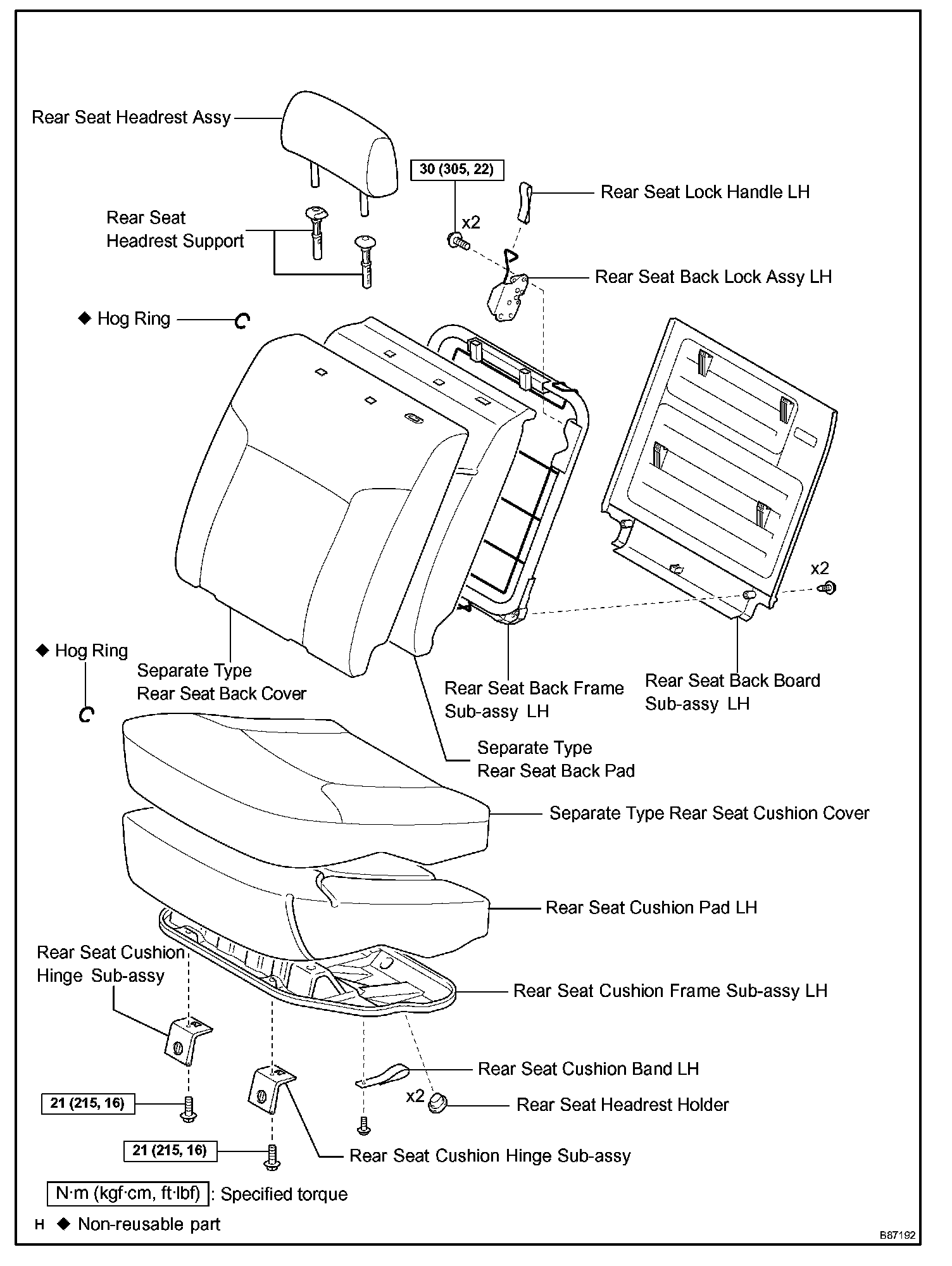 Rear Seat Headrest Assy

30 (305, 22)

Rear Seat Lock Handle LH

Rear Seat Headrest Support

x2

Rear Seat Back Lock Assy LH

◆ Hog Ring

x2

◆ Hog Ring

Separate Type Rear Seat Back Cover

Rear Seat Back Frame Sub-assy LH

Rear Seat Back Board Sub-assy LH

Separate Type Rear Seat Back Pad

Separate Type Rear Seat Cushion Cover

Rear Seat Cushion Pad LH

Rear Seat Cushion Hinge Sub-assy

Rear Seat Cushion Frame Sub-assy LH

Rear Seat Cushion Band LH

x2

Rear Seat Headrest Holder

21 (215, 16)

21 (215, 16)

Rear Seat Cushion Hinge Sub-assy

N·m (kgf·cm, ft·lbf) : Specified torque

H ◆ Non-reusable part

B87192