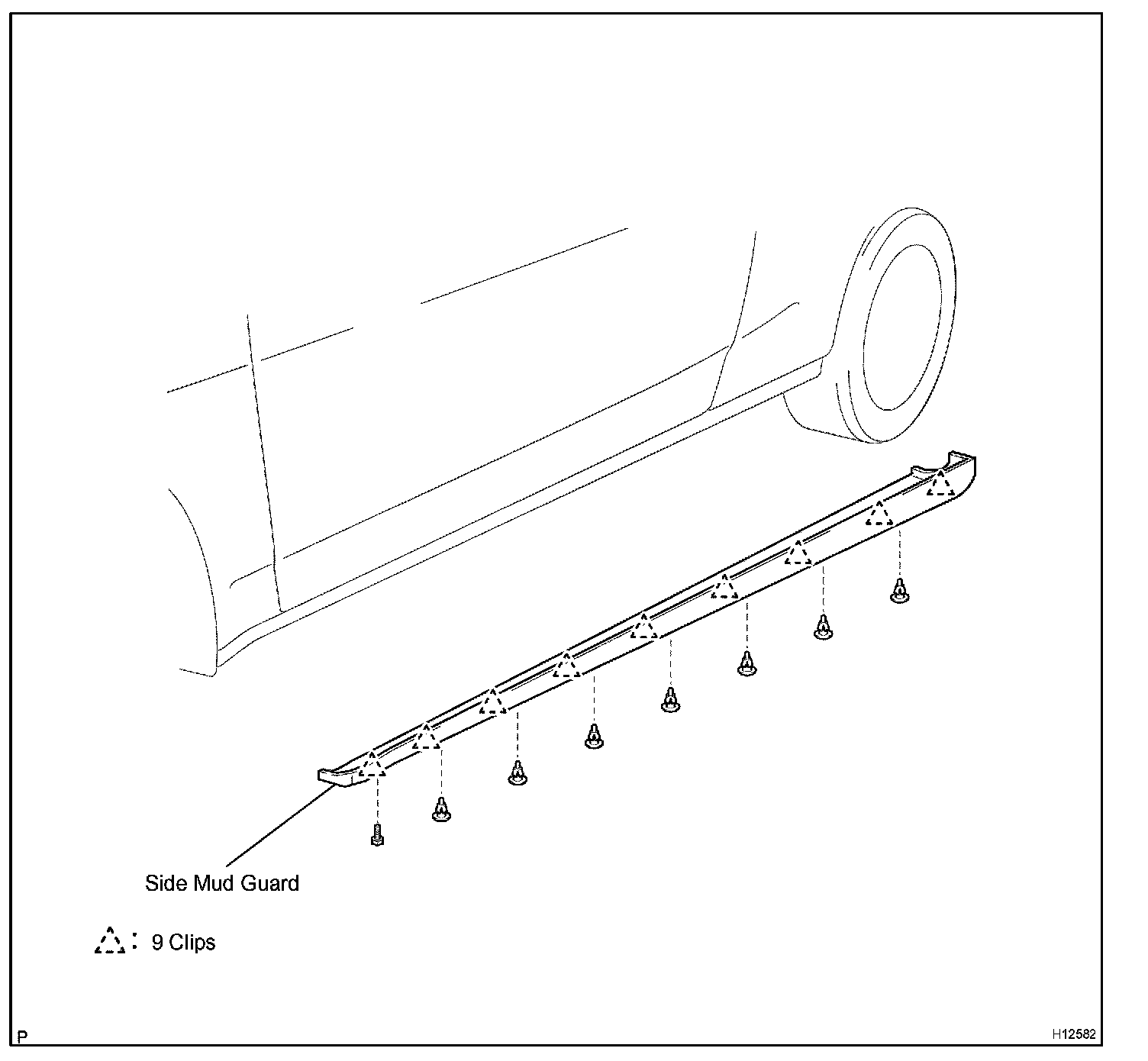 Side Mud Guard

: 9 Clips

P

H12582