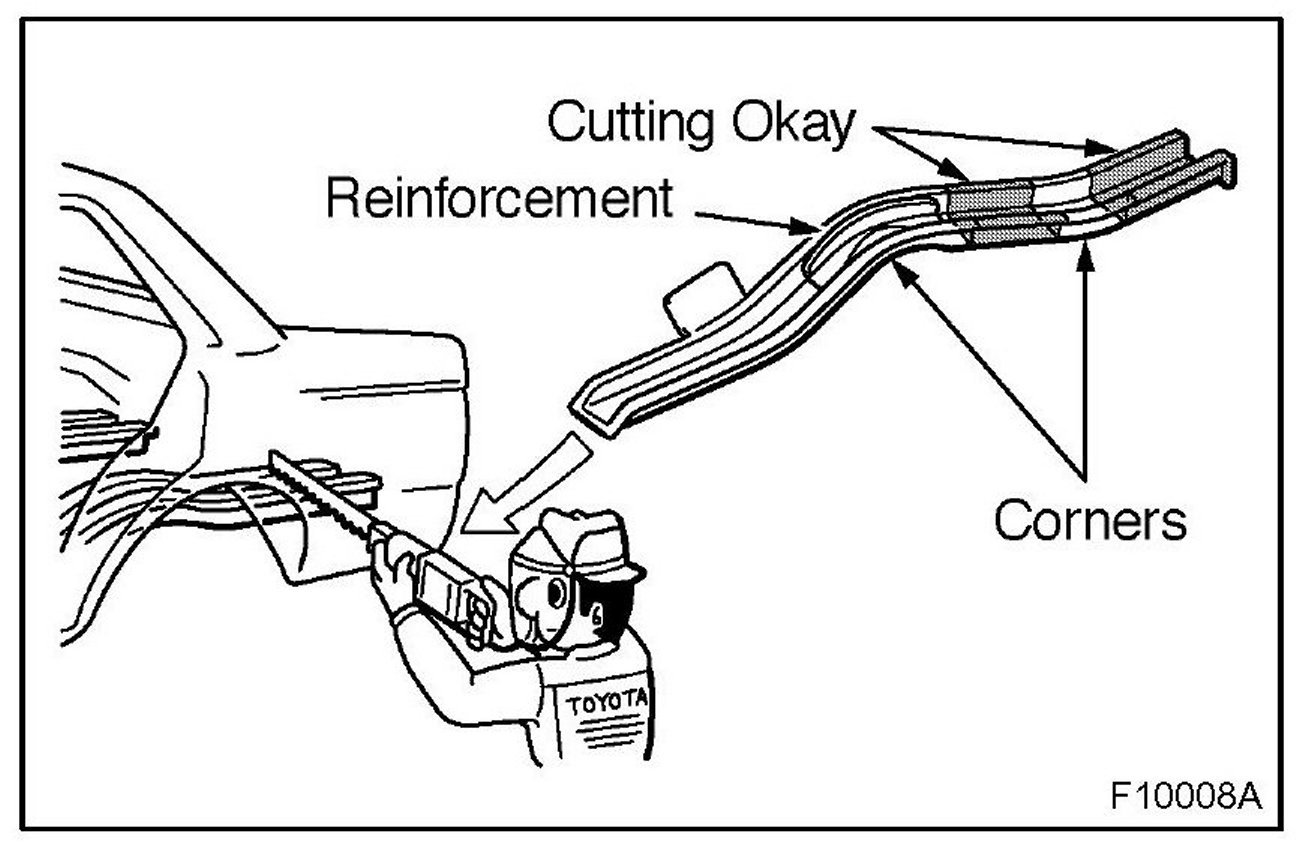 Cutting Okay
Reinforcement
Corners
TOYOTA
F10008A