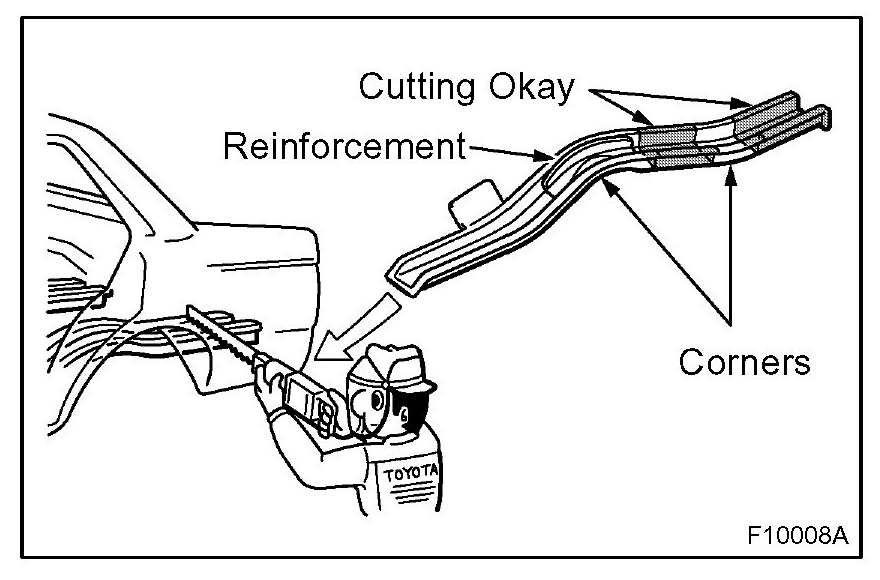 Cutting Okay
Reinforcement
Corners
TOYOTA
F10008A