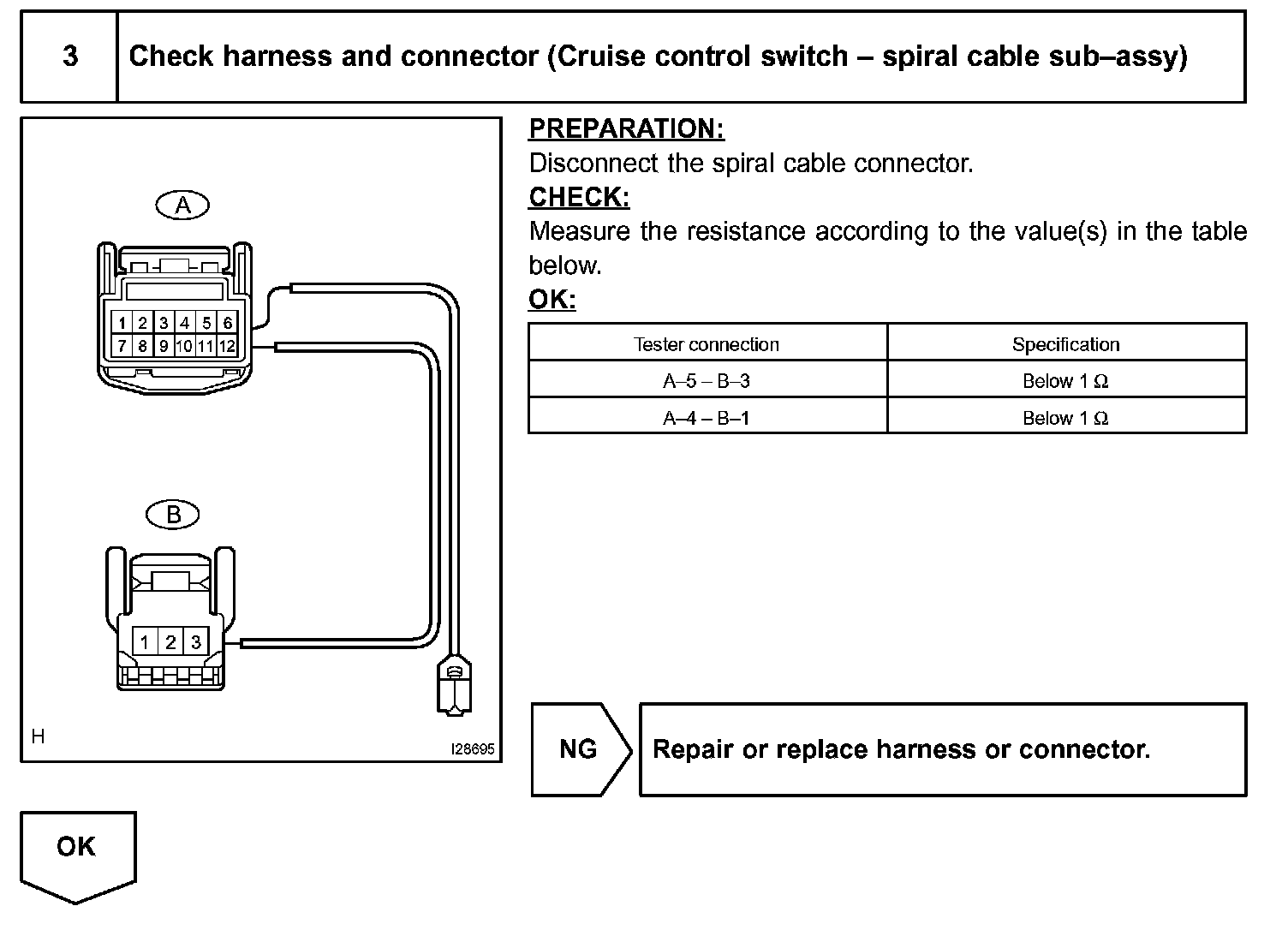 3 Check harness and connector (Cruise control switch – spiral cable sub–assy)

A

1 2 3 4 5 6
7 8 9 10 11 12

B

1 2 3

H

I28695

PREPARATION:
Disconnect the spiral cable connector.
CHECK:
Measure the resistance according to the value(s) in the table below.
OK:

| Tester connection | Specification |
|---|---|
| A–5 – B–3 | Below 1 Ω |
| A–4 – B–1 | Below 1 Ω |

NG

Repair or replace harness or connector.

OK