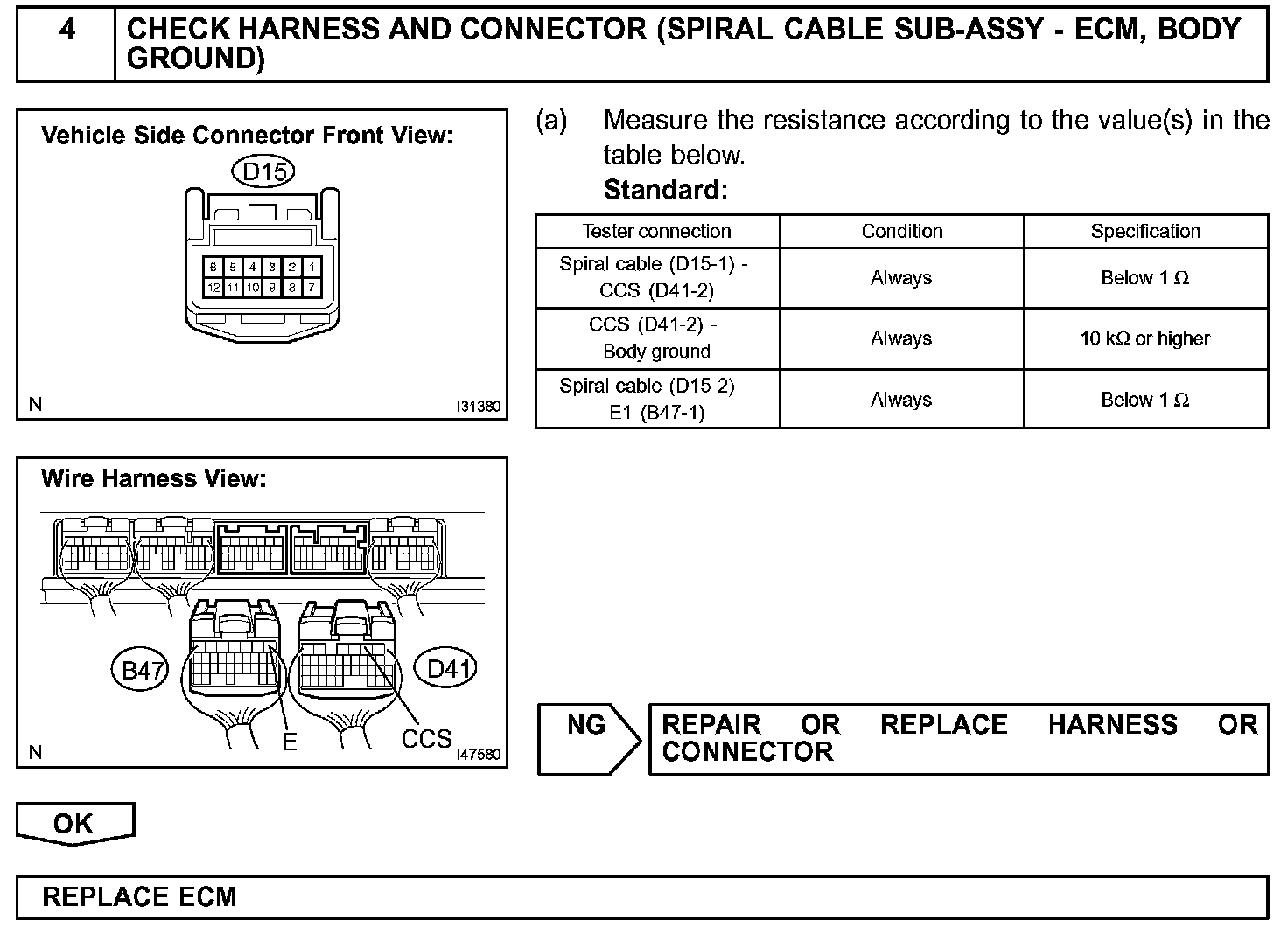 4 CHECK HARNESS AND CONNECTOR (SPIRAL CABLE SUB-ASSY - ECM, BODY GROUND)

Vehicle Side Connector Front View:

D15

6 5 4 3 2 1
12 11 10 9 8 7

N I31380

(a) Measure the resistance according to the value(s) in the table below.
Standard:

| Tester connection | Condition | Specification |
|---|---|---|
| Spiral cable (D15-1) - CCS (D41-2) | Always | Below 1 Ω |
| CCS (D41-2) - Body ground | Always | 10 kΩ or higher |
| Spiral cable (D15-2) - E1 (B47-1) | Always | Below 1 Ω |

Wire Harness View:

B47
D41
E
CCS
N I47580

NG REPAIR OR REPLACE HARNESS OR CONNECTOR

OK

REPLACE ECM