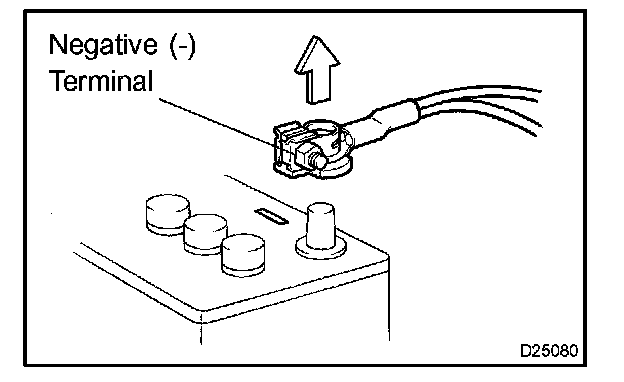 Negative (-)
Terminal

D25080