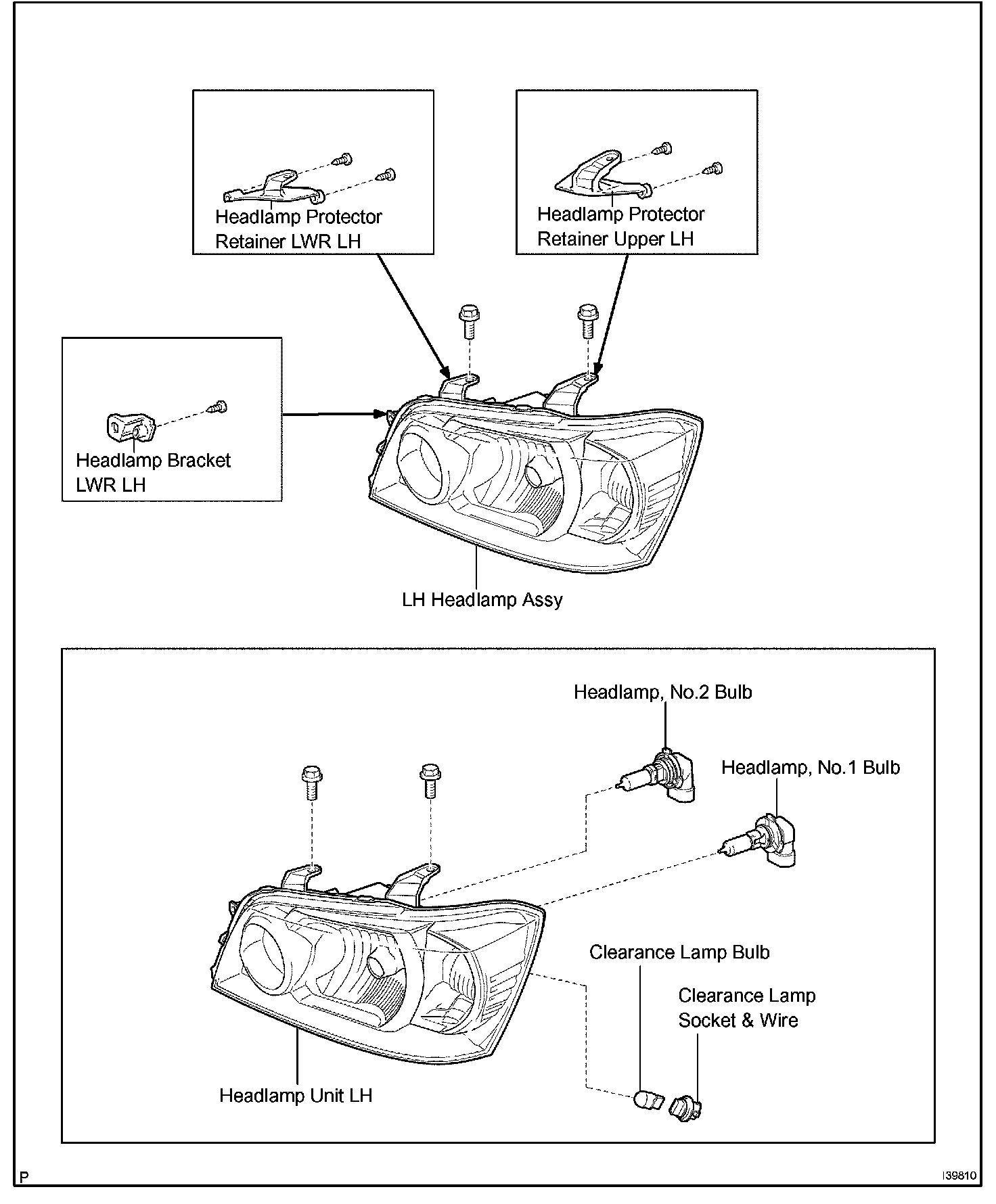 Headlamp Protector Retainer LWR LH

Headlamp Protector Retainer Upper LH

Headlamp Bracket LWR LH

LH Headlamp Assy

Headlamp, No.2 Bulb

Headlamp, No.1 Bulb

Clearance Lamp Bulb

Clearance Lamp Socket & Wire

Headlamp Unit LH

P

I39810