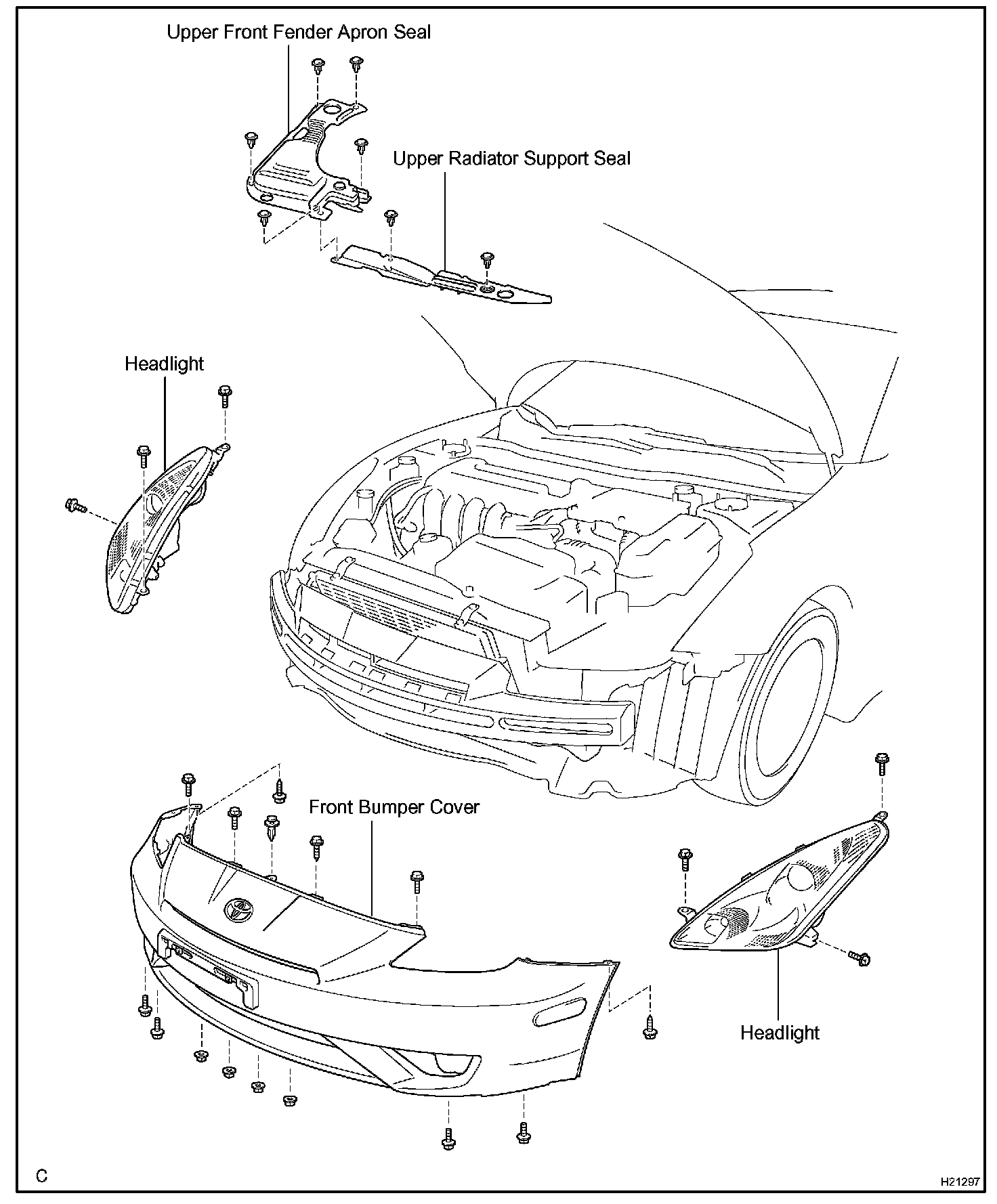 Upper Front Fender Apron Seal

Upper Radiator Support Seal

Headlight

Front Bumper Cover

Headlight

C

H21297