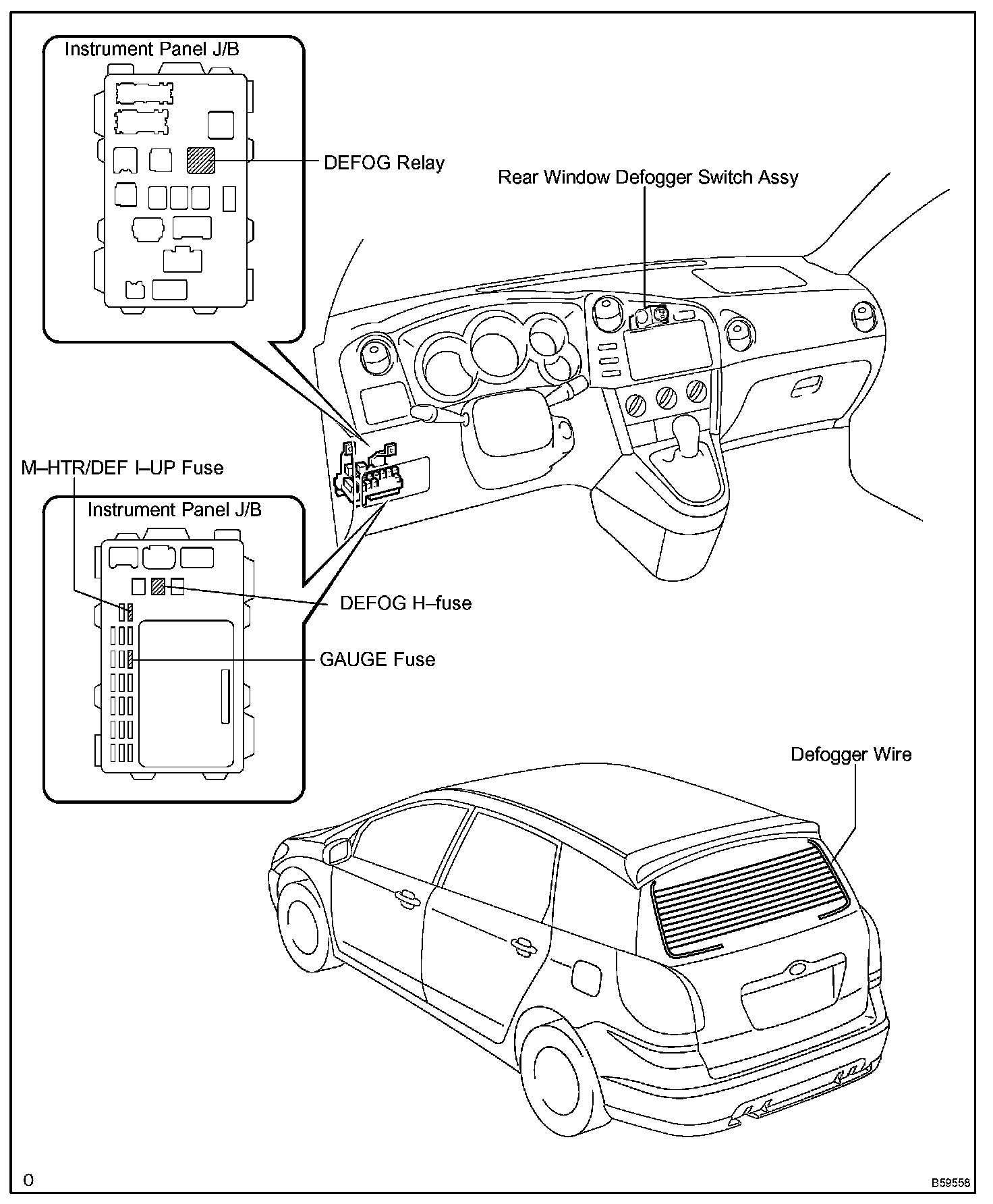 Instrument Panel J/B

DEFOG Relay

Rear Window Defogger Switch Assy

M–HTR/DEF I–UP Fuse

Instrument Panel J/B

DEFOG H–fuse

GAUGE Fuse

Defogger Wire

0

B59558