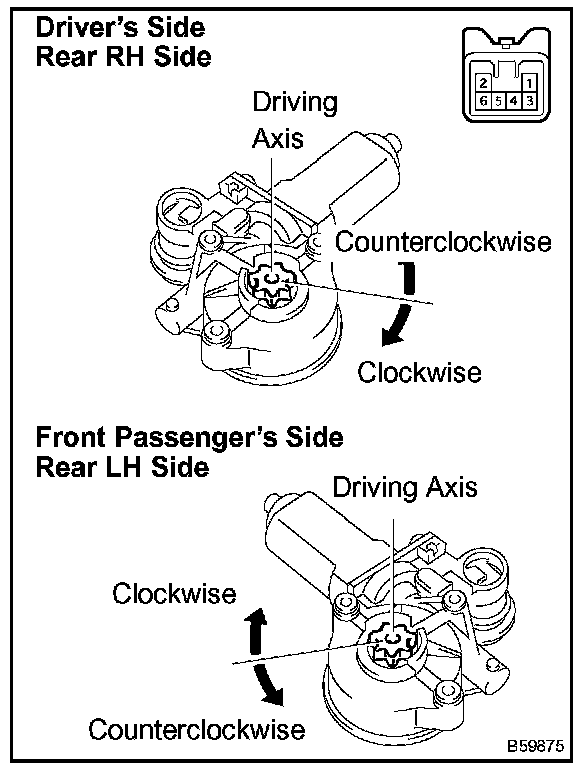 Driver's Side
Rear RH Side

2 1
6 5 4 3

Driving Axis

Counterclockwise

Clockwise

Front Passenger's Side
Rear LH Side

Driving Axis

Clockwise

Counterclockwise

B59875