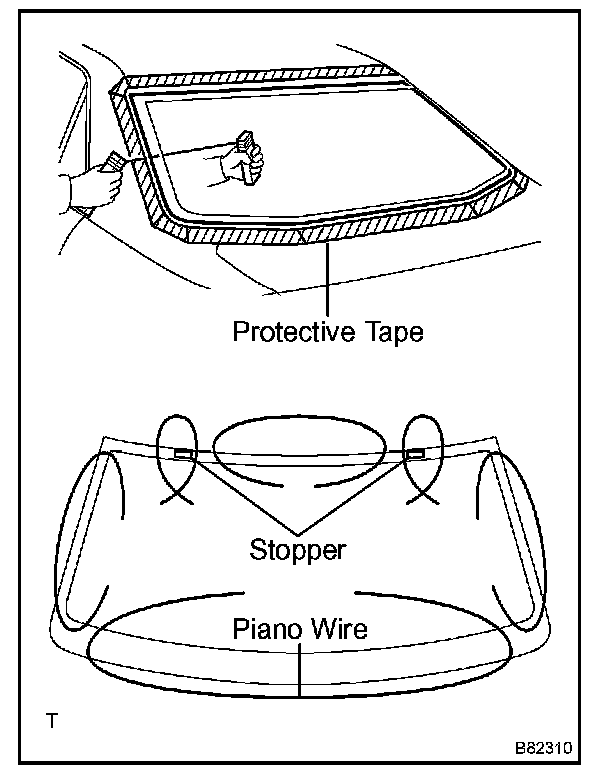 Protective Tape

Stopper

Piano Wire

T

B62310