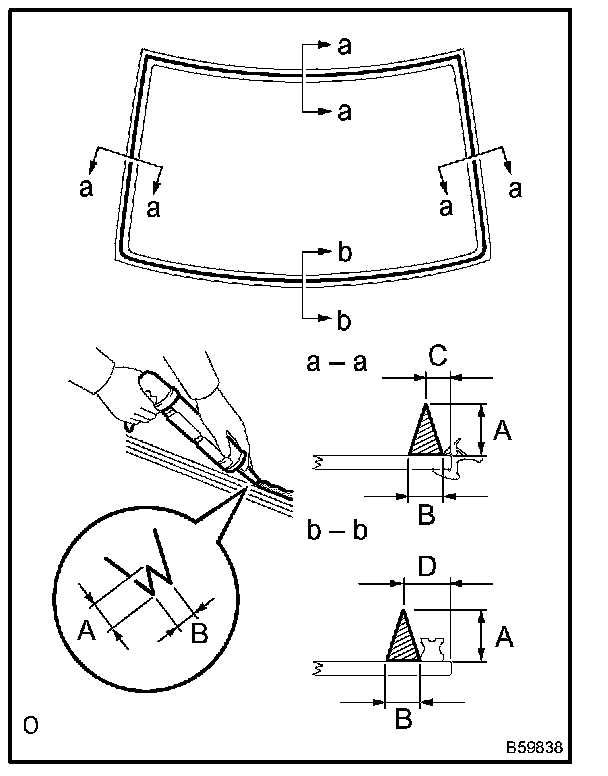 a
a
a
a
a
a
b
b
a – a
C
A
B
b – b
D
A
B
A
B
O
B59838