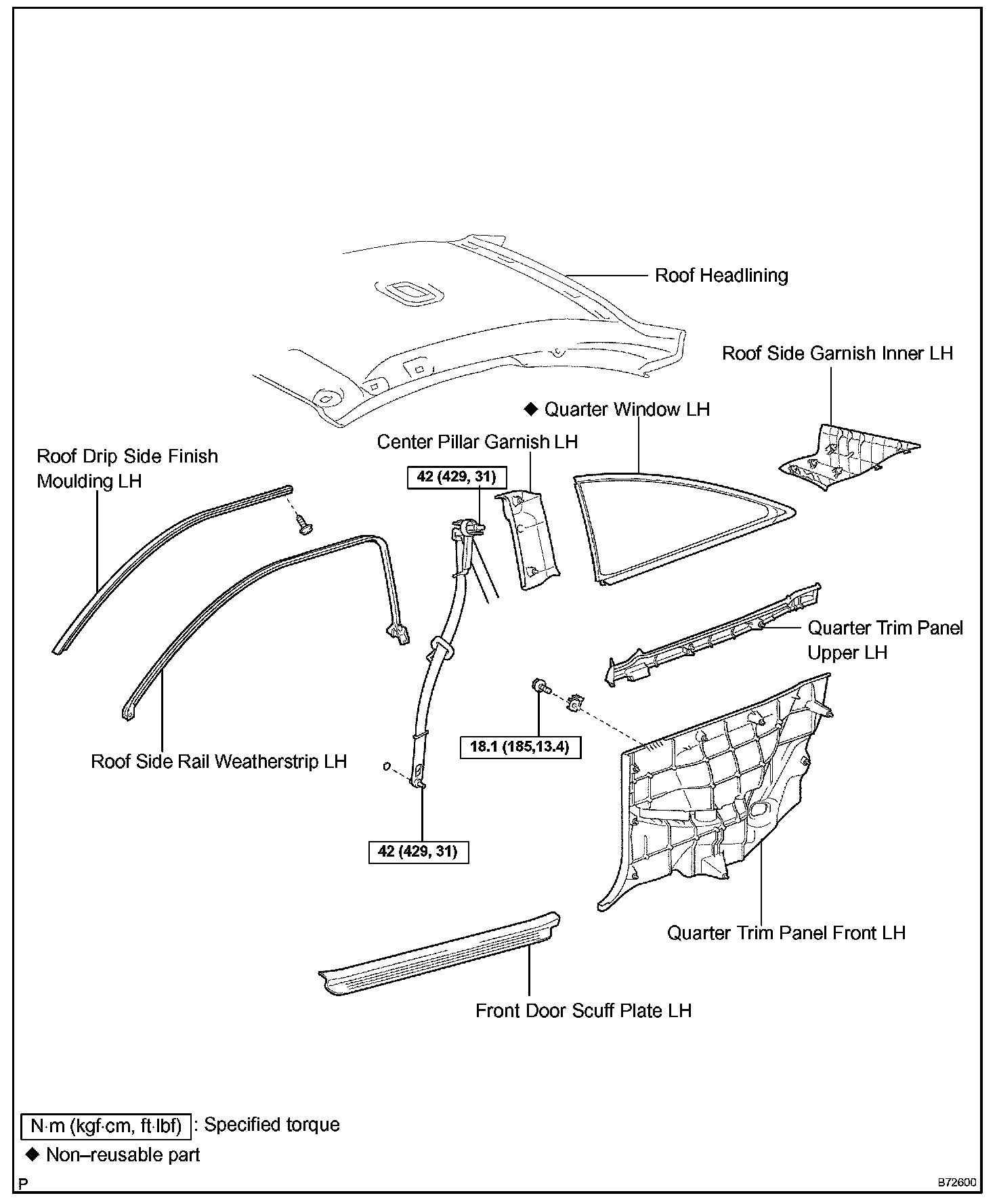 Roof Headlining

Roof Side Garnish Inner LH

◆ Quarter Window LH

Center Pillar Garnish LH

Roof Drip Side Finish Moulding LH

42 (429, 31)

Quarter Trim Panel Upper LH

18.1 (185,13.4)

Roof Side Rail Weatherstrip LH

42 (429, 31)

Quarter Trim Panel Front LH

Front Door Scuff Plate LH

N·m (kgf·cm, ft·lbf) : Specified torque

◆ Non–reusable part

P

B72600