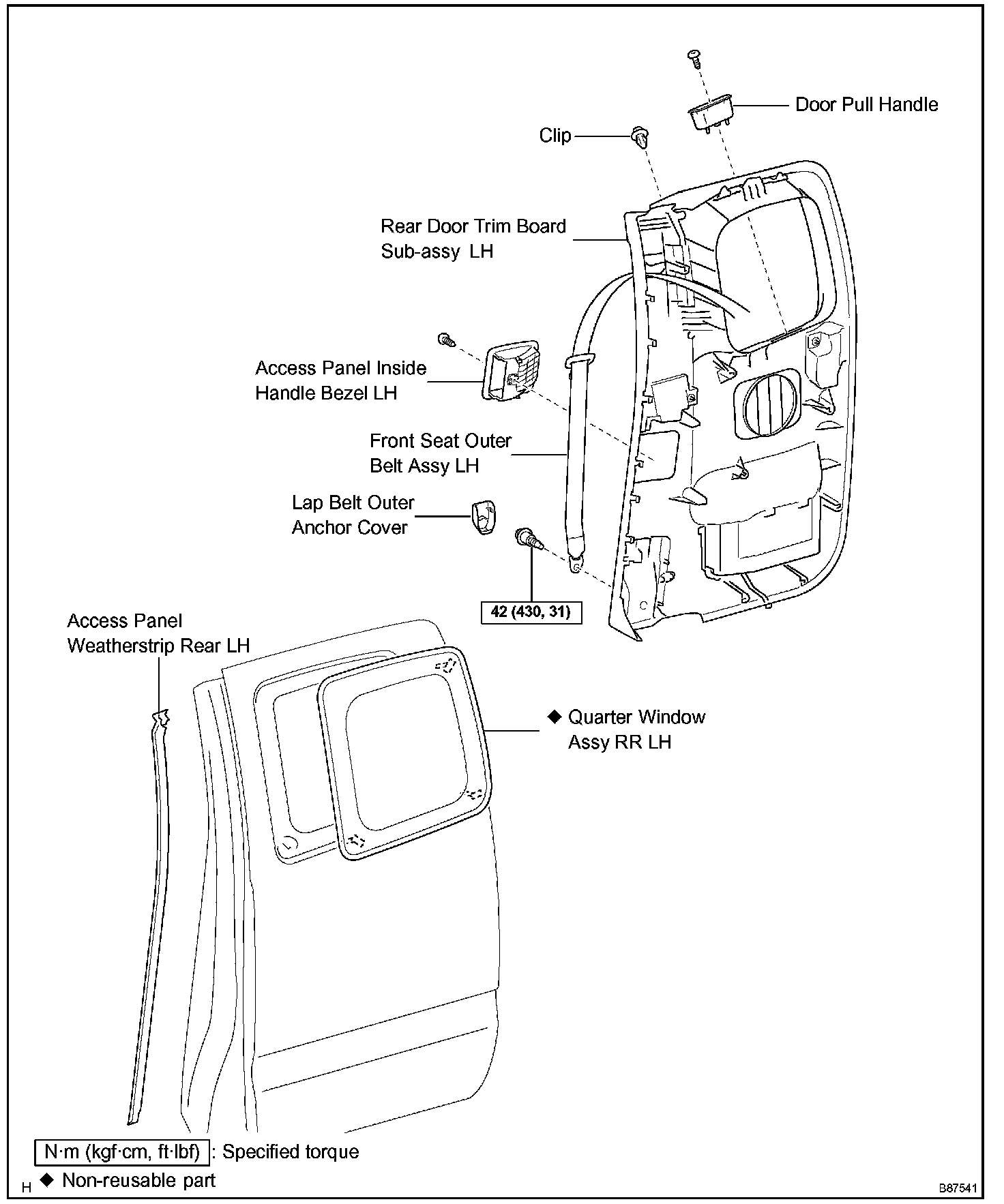 Door Pull Handle

Clip

Rear Door Trim Board Sub-assy LH

Access Panel Inside Handle Bezel LH

Front Seat Outer Belt Assy LH

Lap Belt Outer Anchor Cover

42 (430, 31)

Access Panel Weatherstrip Rear LH

◆ Quarter Window Assy RR LH

N·m (kgf·cm, ft·lbf) : Specified torque

H ◆ Non-reusable part

B87541