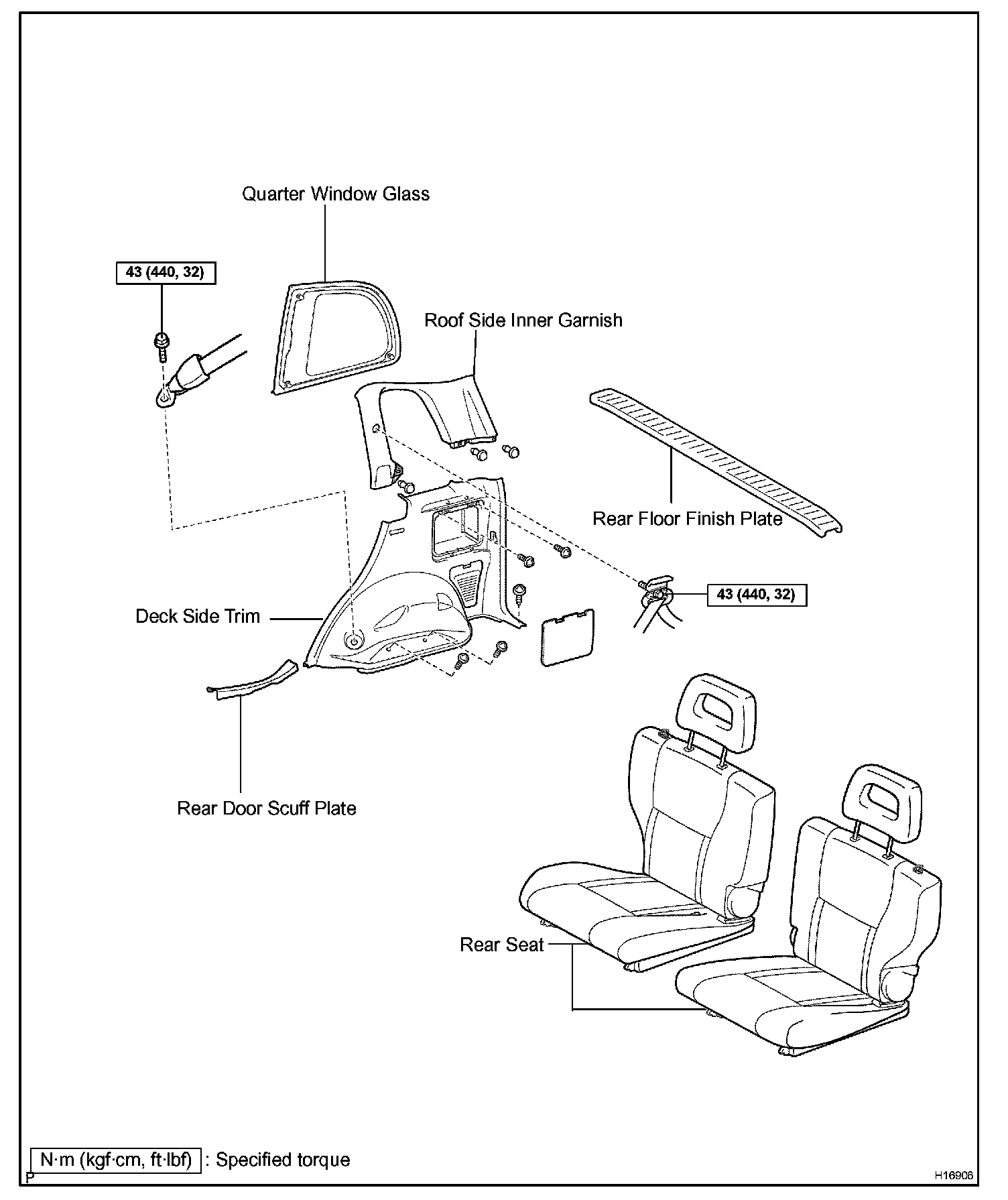 Quarter Window Glass

43 (440, 32)

Roof Side Inner Garnish

Rear Floor Finish Plate

43 (440, 32)

Deck Side Trim

Rear Door Scuff Plate

Rear Seat

N·m (kgf·cm, ft·lbf) : Specified torque

P

H16906