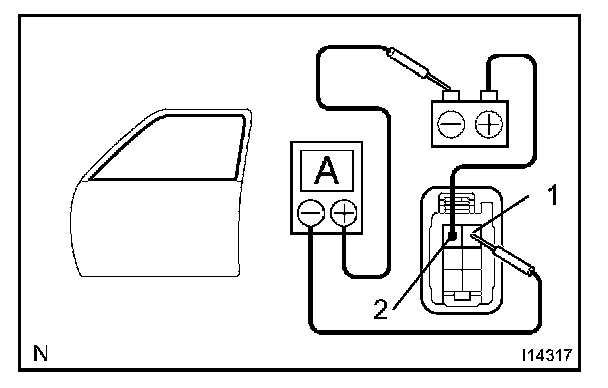 A
1
2
N
I14317