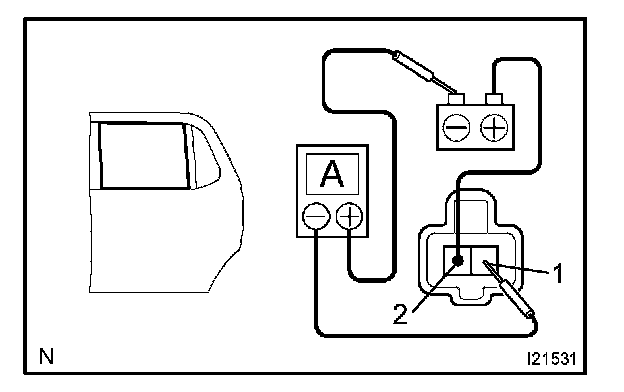 A
1
2
N
I21531