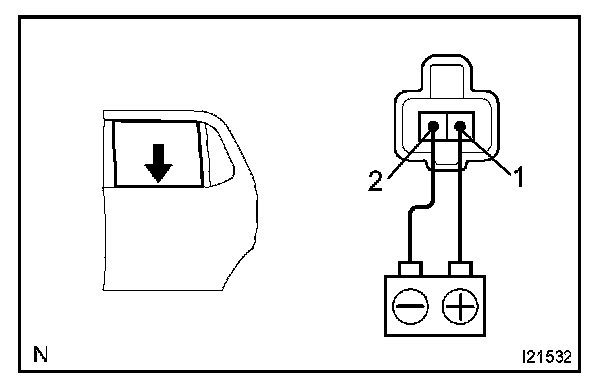 2
1
N
I21532